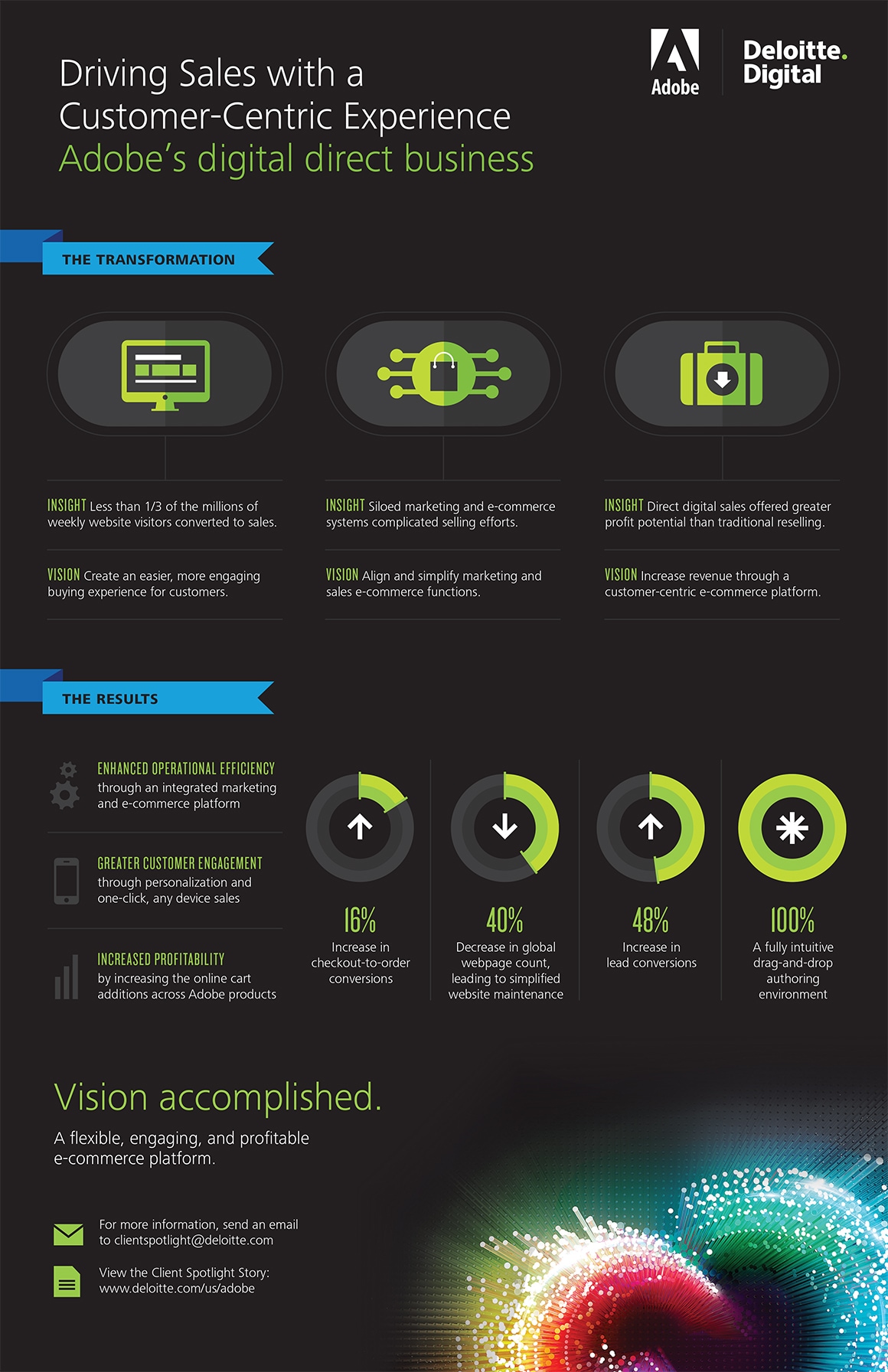 Driving Sales with a Customer-Centric Experience
Adobe's digital direct business

Adobe

Deloitte. Digital

THE TRANSFORMATION

INSIGHT Less than 1/3 of the millions of weekly website visitors converted to sales.

VISION Create an easier, more engaging buying experience for customers.

INSIGHT Siloed marketing and e-commerce systems complicated selling efforts.

VISION Align and simplify marketing and sales e-commerce functions.

INSIGHT Direct digital sales offered greater profit potential than traditional reselling.

VISION Increase revenue through a customer-centric e-commerce platform.

THE RESULTS

ENHANCED OPERATIONAL EFFICIENCY through an integrated marketing and e-commerce platform

GREATER CUSTOMER ENGAGEMENT through personalization and one-click, any device sales

INCREASED PROFITABILITY by increasing the online cart additions across Adobe products

16%
Increase in checkout-to-order conversions

40%
Decrease in global webpage count, leading to simplified website maintenance

48%
Increase in lead conversions

100%
A fully intuitive drag-and-drop authoring environment

Vision accomplished.

A flexible, engaging, and profitable e-commerce platform.

For more information, send an email to clientspotlight@deloitte.com

View the Client Spotlight Story: www.deloitte.com/us/adobe