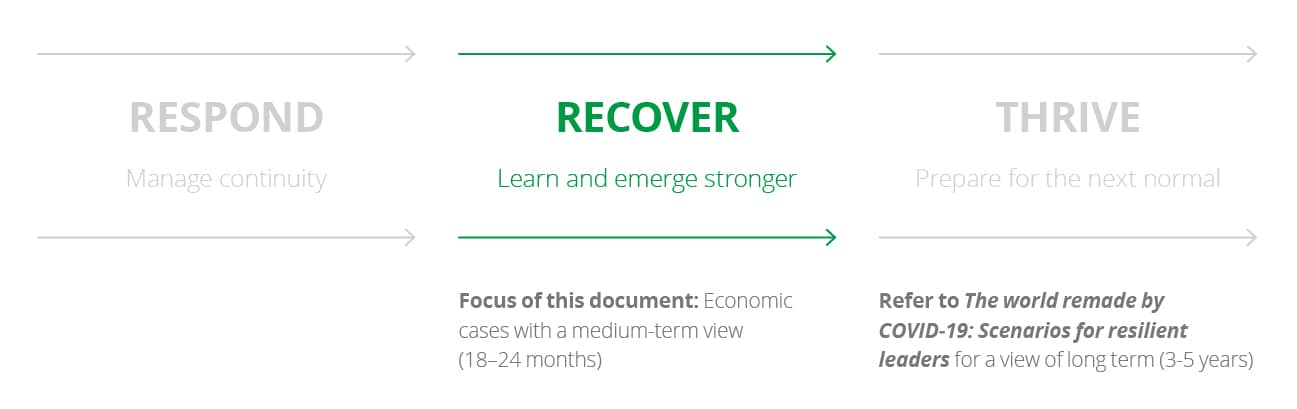 RESPOND

Manage continuity

RECOVER

Learn and emerge stronger

Focus of this document: Economic cases with a medium-term view (18–24 months)

THRIVE

Prepare for the next normal

Refer to The world remade by COVID-19: Scenarios for resilient leaders for a view of long term (3-5 years)