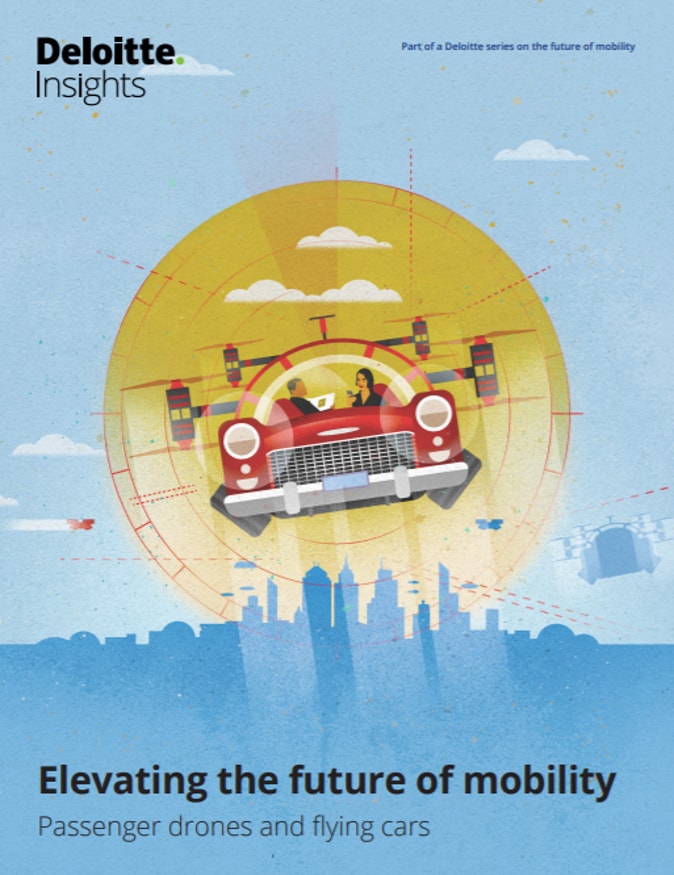 Deloitte.
Insights

Part of a Deloitte series on the future of mobility

Elevating the future of mobility
Passenger drones and flying cars