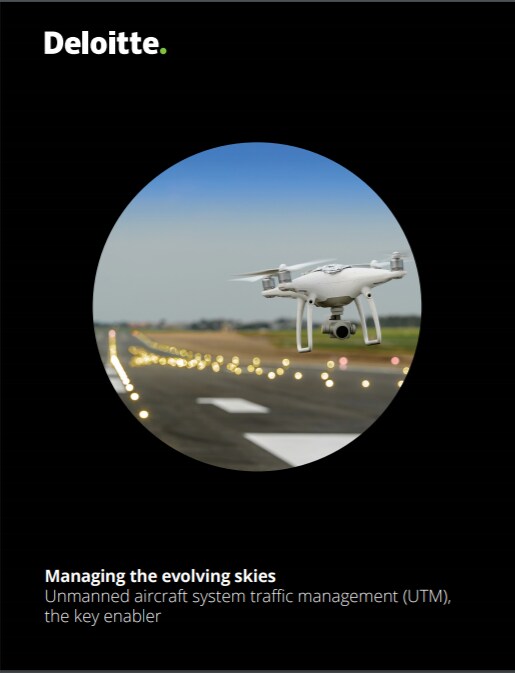 Deloitte.

Managing the evolving skies
Unmanned aircraft system traffic management (UTM), the key enabler