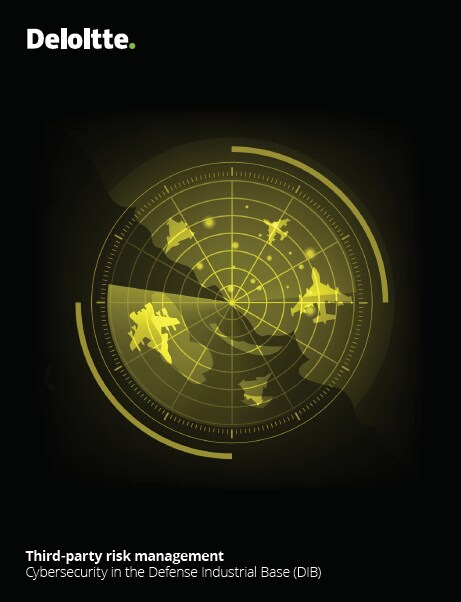 Deloitte.

Third-party risk management
Cybersecurity in the Defense Industrial Base (DIB)