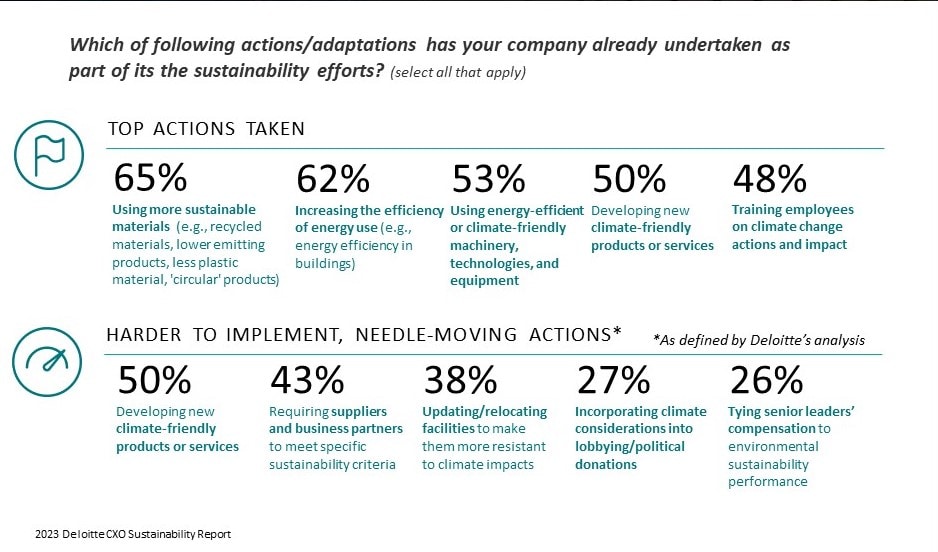 Which of following actions/adaptations has your company already undertaken as part of its the sustainability efforts? (select all that apply)

TOP ACTIONS TAKEN

65%
Using more sustainable materials (e.g., recycled materials, lower emitting products, less plastic material, 'circular' products)

62%
Increasing the efficiency of energy use (e.g., energy efficiency in buildings)

53%
Using energy-efficient or climate-friendly machinery, technologies, and equipment

50%
Developing new climate-friendly products or services

48%
Training employees on climate change actions and impact

HARDER TO IMPLEMENT, NEEDLE-MOVING ACTIONS*

*As defined by Deloitte's analysis

50%
Developing new climate-friendly products or services

43%
Requiring suppliers and business partners to meet specific sustainability criteria

38%
Updating/relocating facilities to make them more resistant to climate impacts

27%
Incorporating climate considerations into lobbying/political donations

26%
Tying senior leaders' compensation to environmental sustainability performance

2023 Deloitte CXO Sustainability Report