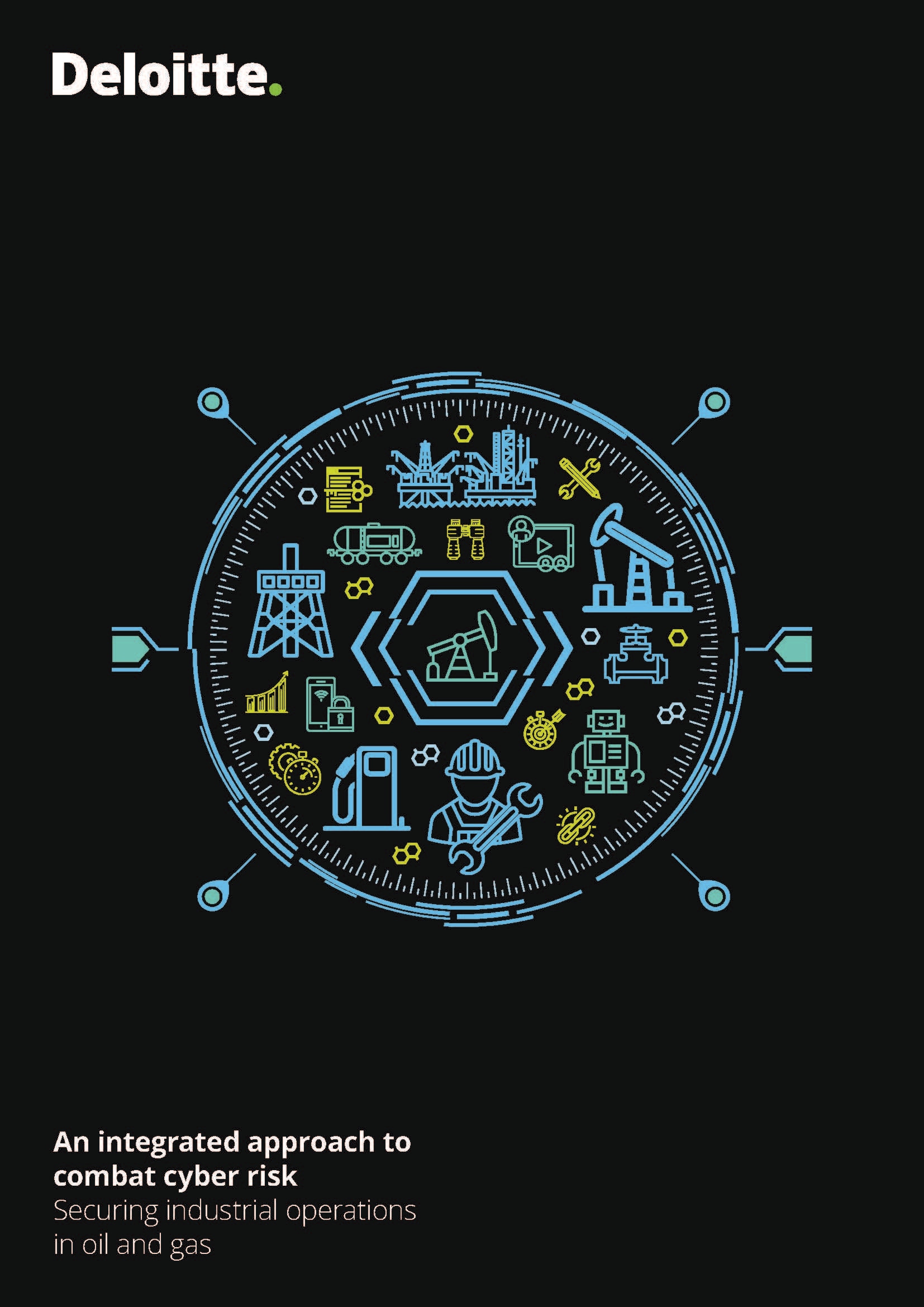 Deloitte.

An integrated approach to combat cyber risk
Securing industrial operations in oil and gas