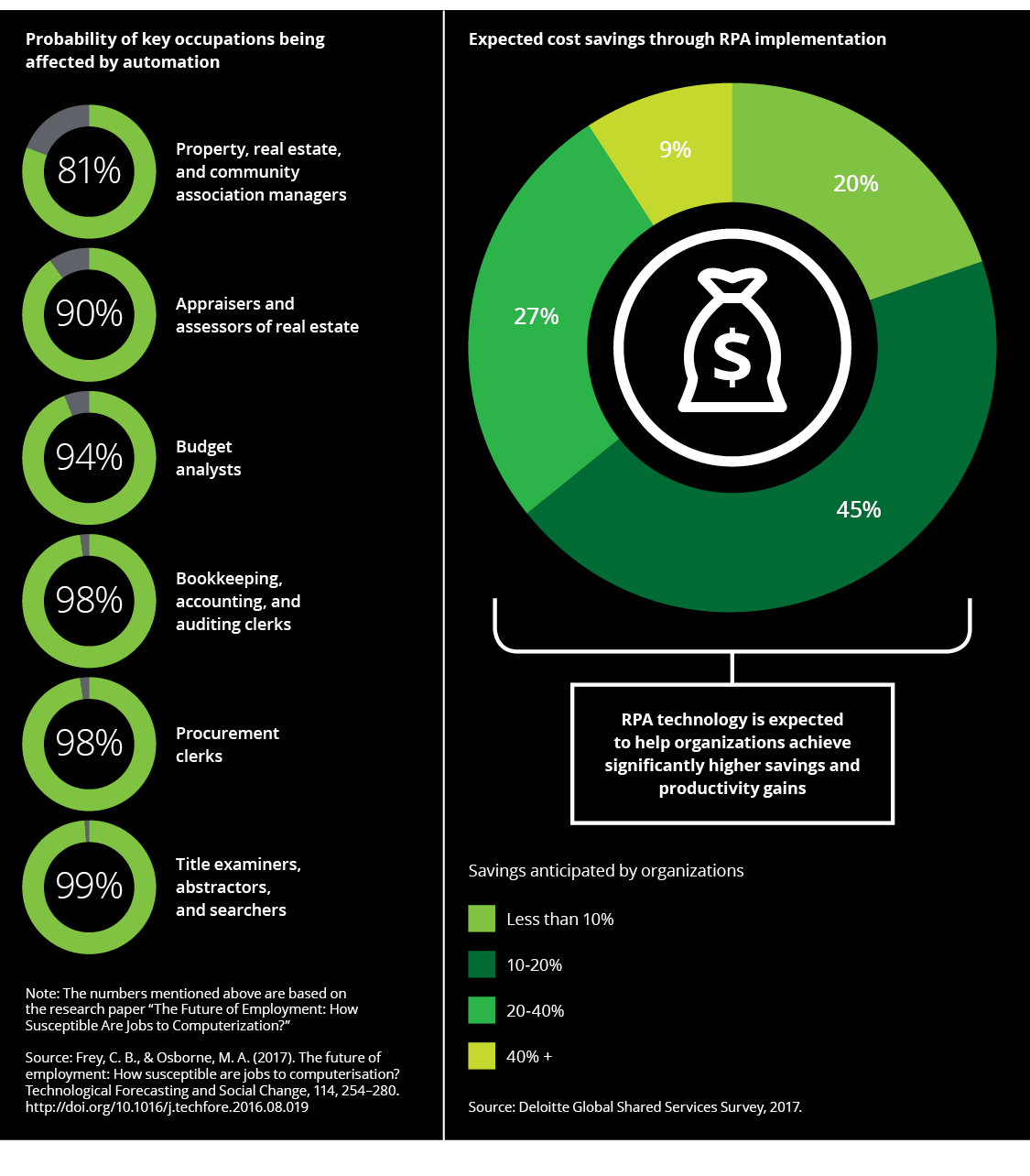 Probability of key occupations being affected by automation

81%
Property, real estate, and community association managers

90%
Appraisers and assessors of real estate

94%
Budget analysts

98%
Bookkeeping, accounting, and auditing clerks

98%
Procurement clerks

99%
Title examiners, abstractors, and searchers

Note: The numbers mentioned above are based on the research paper "The Future of Employment: How Susceptible Are Jobs to Computerization?"

Source: Frey, C. B., & Osborne, M. A. (2017). The future of employment: How susceptible are jobs to computerisation? Technological Forecasting and Social Change, 114, 254–280. http://doi.org/10.1016/j.techfore.2016.08.019

Expected cost savings through RPA implementation

9%
20%
27%
45%
$

RPA technology is expected to help organizations achieve significantly higher savings and productivity gains

Savings anticipated by organizations

Less than 10%
10-20%
20-40%
40% +

Source: Deloitte Global Shared Services Survey, 2017.