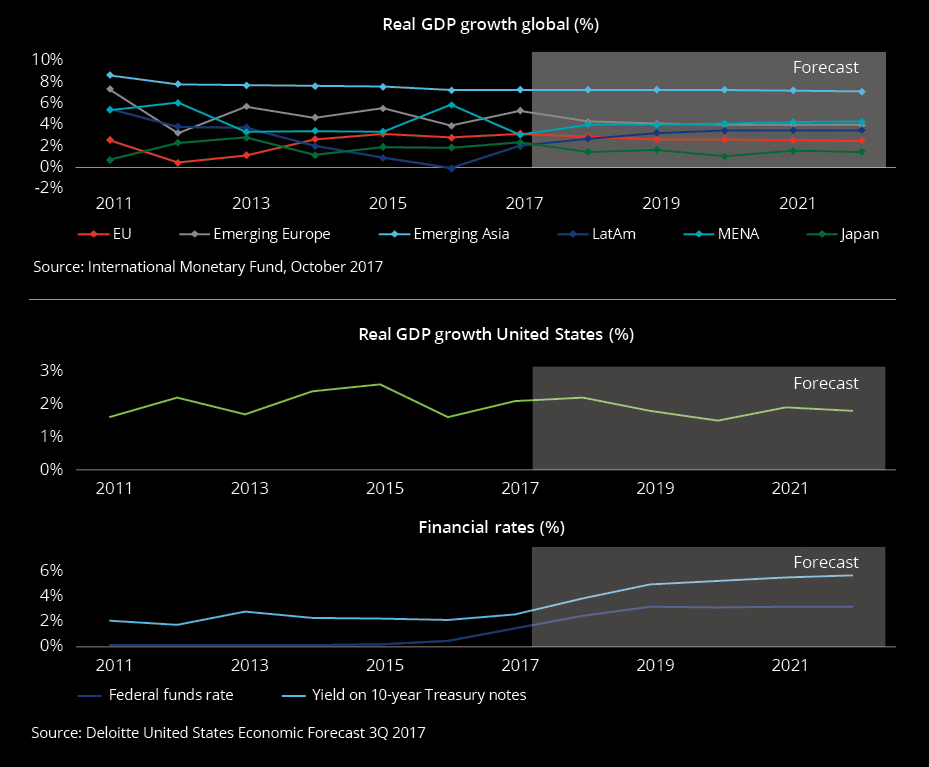 Real GDP growth global (%)

10%
8%
6%
4%
2%
0%
-2%

Forecast

2011 2013 2015 2017 2019 2021

EU Emerging Europe Emerging Asia LatAm MENA Japan

Source: International Monetary Fund, October 2017

Real GDP growth United States (%)

3%
2%
1%
0%

Forecast

2011 2013 2015 2017 2019 2021

Financial rates (%)

6%
4%
2%
0%

Forecast

2011 2013 2015 2017 2019 2021

Federal funds rate Yield on 10-year Treasury notes

Source: Deloitte United States Economic Forecast 3Q 2017