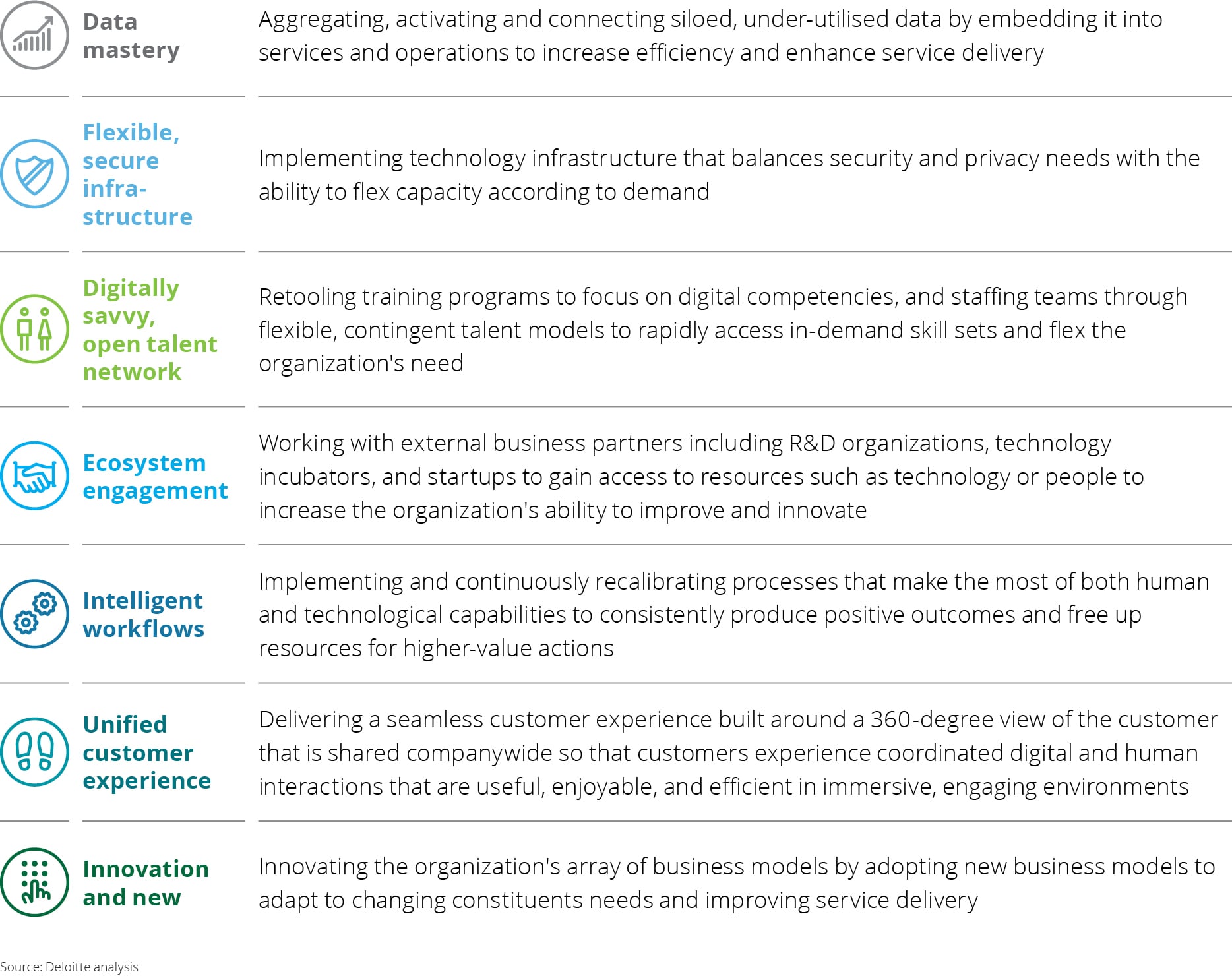 | | |
|---|---|
| Data mastery | Aggregating, activating and connecting siloed, under-utilised data by embedding it into services and operations to increase efficiency and enhance service delivery |
| Flexible, secure infrastructure | Implementing technology infrastructure that balances security and privacy needs with the ability to flex capacity according to demand |
| Digitally savvy, open talent network | Retooling training programs to focus on digital competencies, and staffing teams through flexible, contingent talent models to rapidly access in-demand skill sets and flex the organization's need |
| Ecosystem engagement | Working with external business partners including R&D organizations, technology incubators, and startups to gain access to resources such as technology or people to increase the organization's ability to improve and innovate |
| Intelligent workflows | Implementing and continuously recalibrating processes that make the most of both human and technological capabilities to consistently produce positive outcomes and free up resources for higher-value actions |
| Unified customer experience | Delivering a seamless customer experience built around a 360-degree view of the customer that is shared companywide so that customers experience coordinated digital and human interactions that are useful, enjoyable, and efficient in immersive, engaging environments |
| Innovation and new | Innovating the organization's array of business models by adopting new business models to adapt to changing constituents needs and improving service delivery |

Source: Deloitte analysis