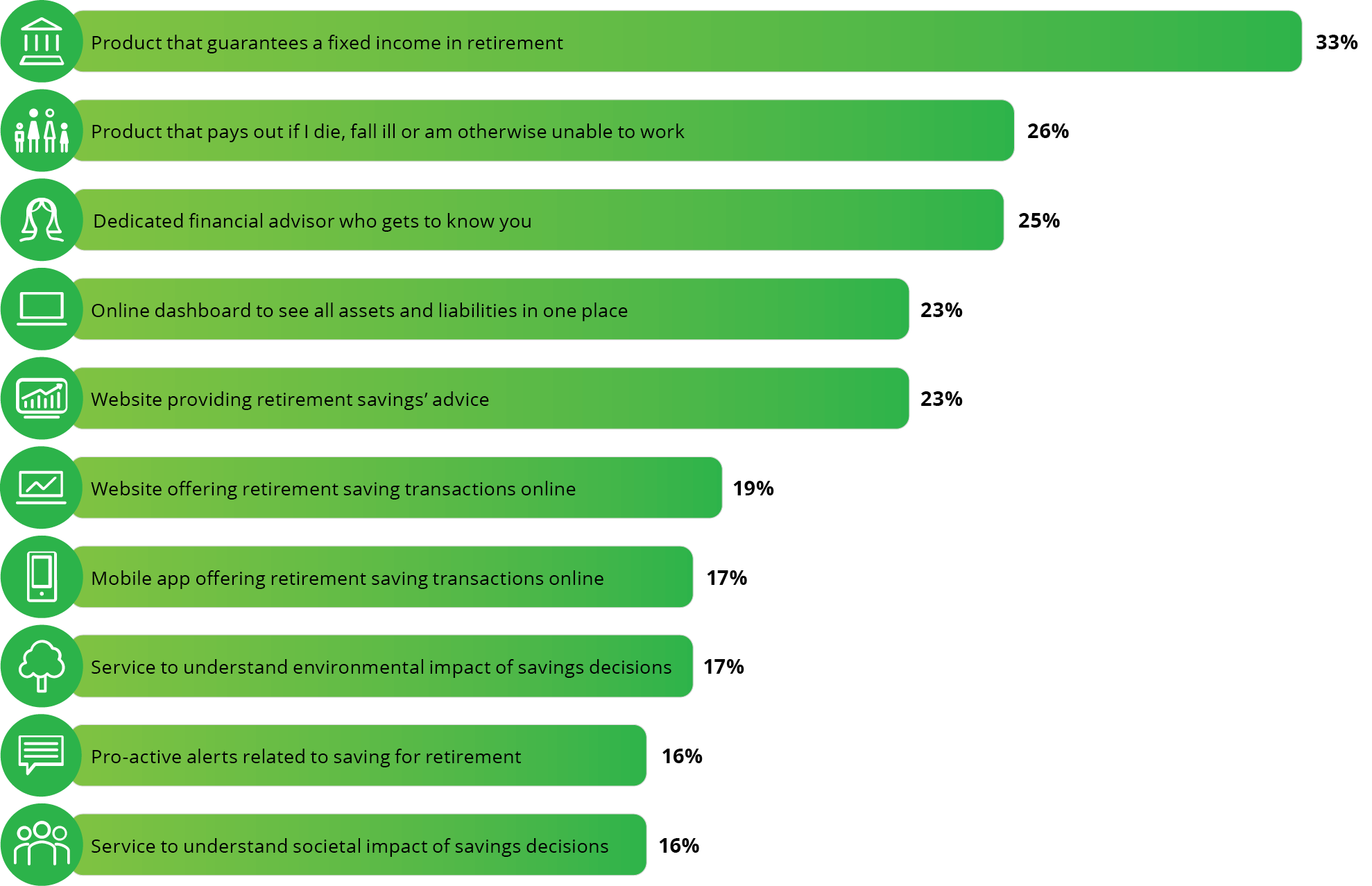 Product that guarantees a fixed income in retirement 33%

Product that pays out if I die, fall ill or am otherwise unable to work 26%

Dedicated financial advisor who gets to know you 25%

Online dashboard to see all assets and liabilities in one place 23%

Website providing retirement savings' advice 23%

Website offering retirement saving transactions online 19%

Mobile app offering retirement saving transactions online 17%

Service to understand environmental impact of savings decisions 17%

Pro-active alerts related to saving for retirement 16%

Service to understand societal impact of savings decisions 16%