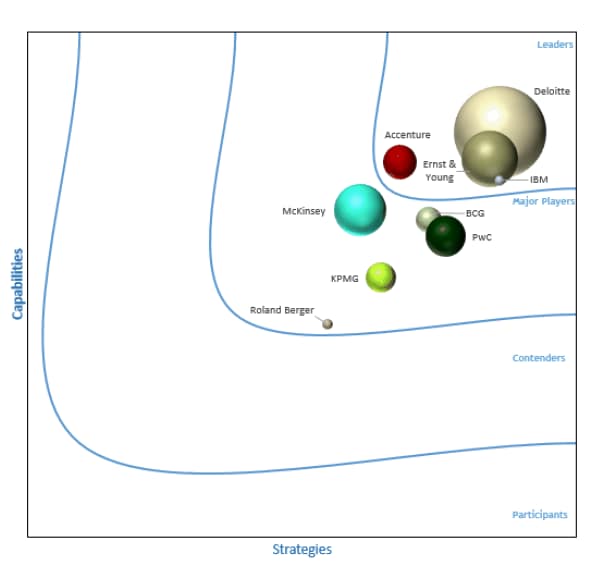 Leaders

Deloitte

Accenture

Ernst & Young

IBM

Major Players

McKinsey

BCG

PwC

KPMG

Roland Berger

Contenders

Participants

Capabilities

Strategies