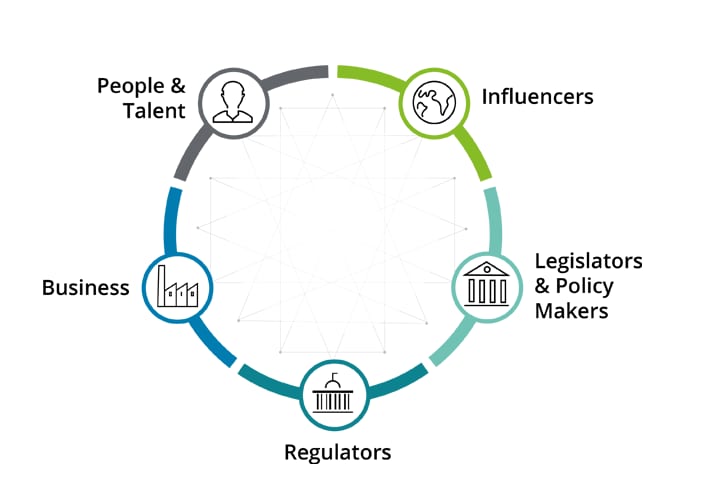 People & Talent

Influencers

Legislators & Policy Makers

Regulators

Business