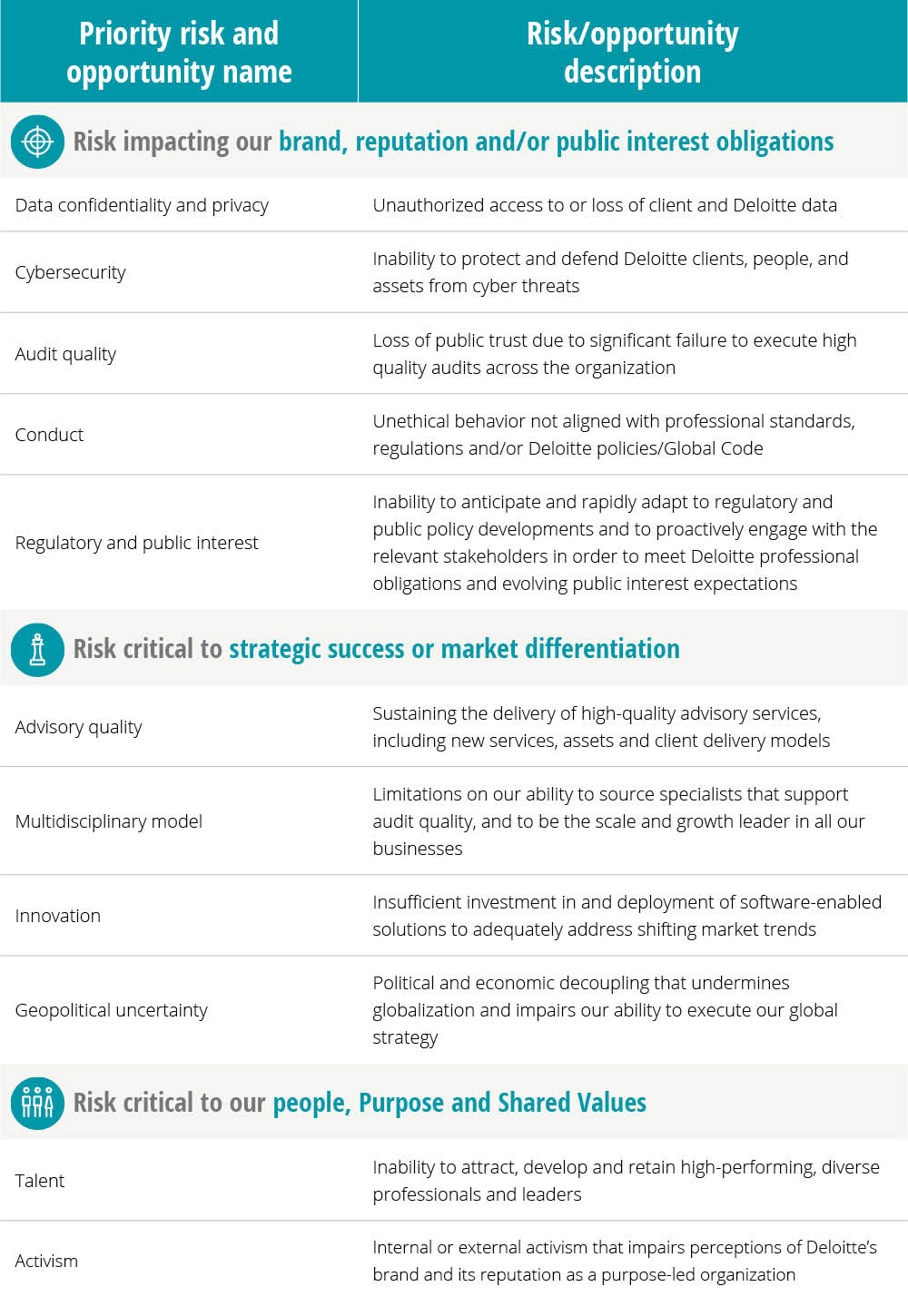 | Priority risk and opportunity name | Risk/opportunity description |
|---|---|
| Risk impacting our brand, reputation and/or public interest obligations | |
| Data confidentiality and privacy | Unauthorized access to or loss of client and Deloitte data |
| Cybersecurity | Inability to protect and defend Deloitte clients, people, and assets from cyber threats |
| Audit quality | Loss of public trust due to significant failure to execute high quality audits across the organization |
| Conduct | Unethical behavior not aligned with professional standards, regulations and/or Deloitte policies/Global Code |
| Regulatory and public interest | Inability to anticipate and rapidly adapt to regulatory and public policy developments and to proactively engage with the relevant stakeholders in order to meet Deloitte professional obligations and evolving public interest expectations |
| Risk critical to strategic success or market differentiation | |
| Advisory quality | Sustaining the delivery of high-quality advisory services, including new services, assets and client delivery models |
| Multidisciplinary model | Limitations on our ability to source specialists that support audit quality, and to be the scale and growth leader in all our businesses |
| Innovation | Insufficient investment in and deployment of software-enabled solutions to adequately address shifting market trends |
| Geopolitical uncertainty | Political and economic decoupling that undermines globalization and impairs our ability to execute our global strategy |
| Risk critical to our people, Purpose and Shared Values | |
| Talent | Inability to attract, develop and retain high-performing, diverse professionals and leaders |
| Activism | Internal or external activism that impairs perceptions of Deloitte's brand and its reputation as a purpose-led organization |