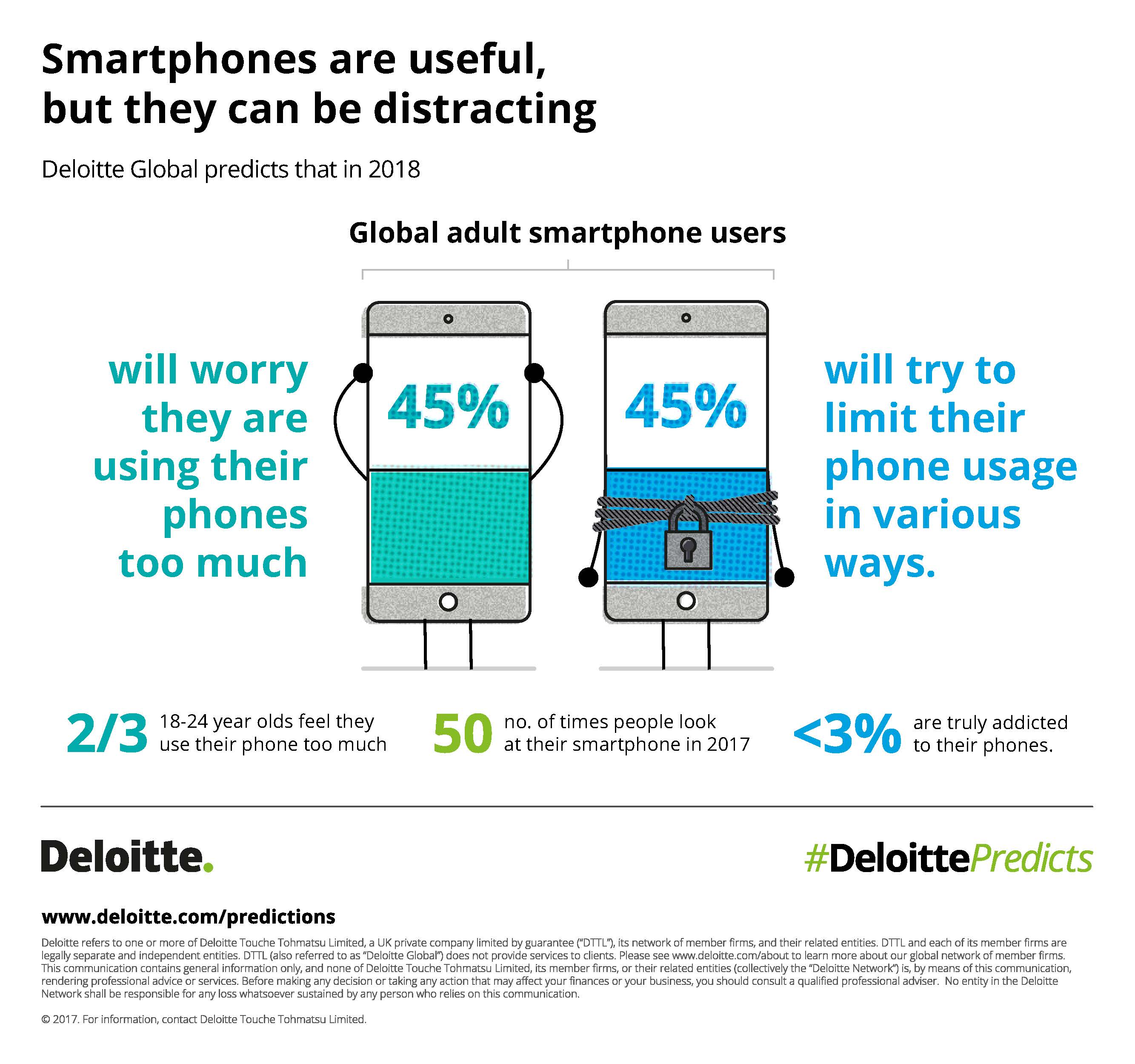 Smartphones are useful, but they can be distracting

Deloitte Global predicts that in 2018

Global adult smartphone users

will worry they are using their phones too much

45%

45%

will try to limit their phone usage in various ways.

2/3 18-24 year olds feel they use their phone too much

50 no. of times people look at their smartphone in 2017

<3% are truly addicted to their phones.

Deloitte.

#DeloittePredicts

www.deloitte.com/predictions

Deloitte refers to one or more of Deloitte Touche Tohmatsu Limited, a UK private company limited by guarantee ("DTTL"), its network of member firms, and their related entities. DTTL and each of its member firms are legally separate and independent entities. DTTL (also referred to as "Deloitte Global") does not provide services to clients. Please see www.deloitte.com/about to learn more about our global network of member firms. This communication contains general information only, and none of Deloitte Touche Tohmatsu Limited, its member firms, or their related entities (collectively the "Deloitte Network") is, by means of this communication, rendering professional advice or services. Before making any decision or taking any action that may affect your finances or your business, you should consult a qualified professional adviser. No entity in the Deloitte Network shall be responsible for any loss whatsoever sustained by any person who relies on this communication.

© 2017. For information, contact Deloitte Touche Tohmatsu Limited.