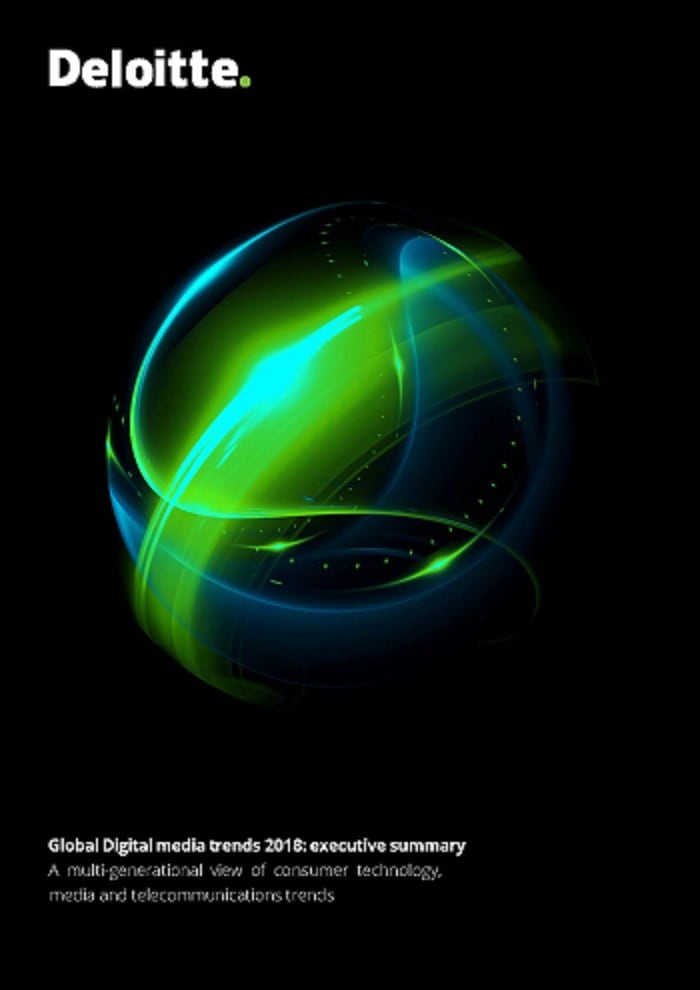 Deloitte.

Global Digital media trends 2018: executive summary
A multi-generational view of consumer technology, media and telecommunications trends