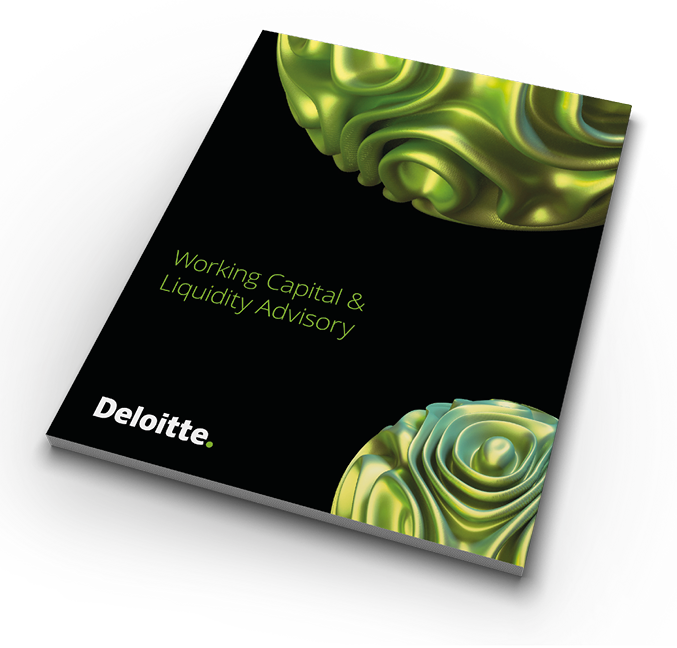 Working Capital &
Liquidity Advisory

Deloitte.