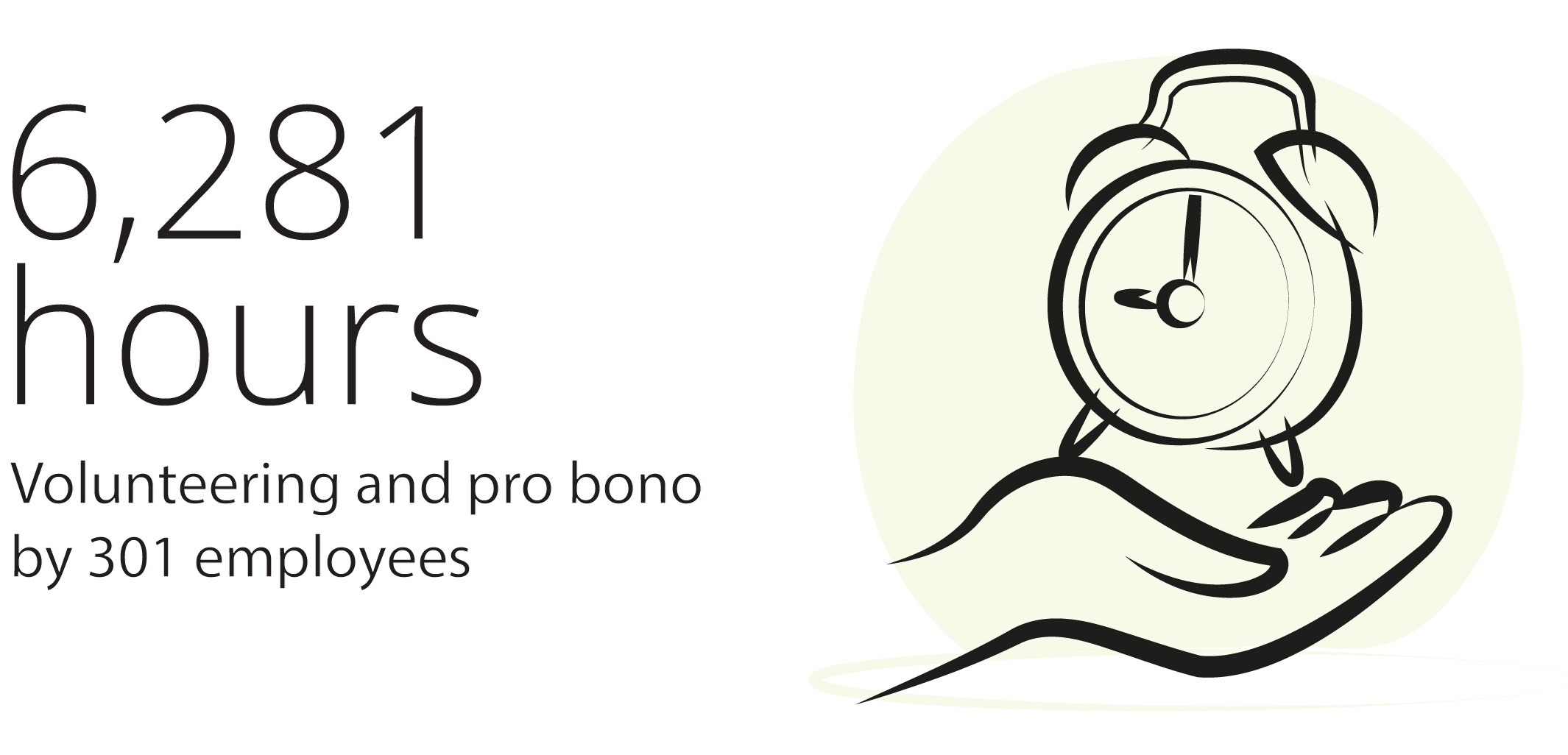 6,281 hours

Volunteering and pro bono by 301 employees