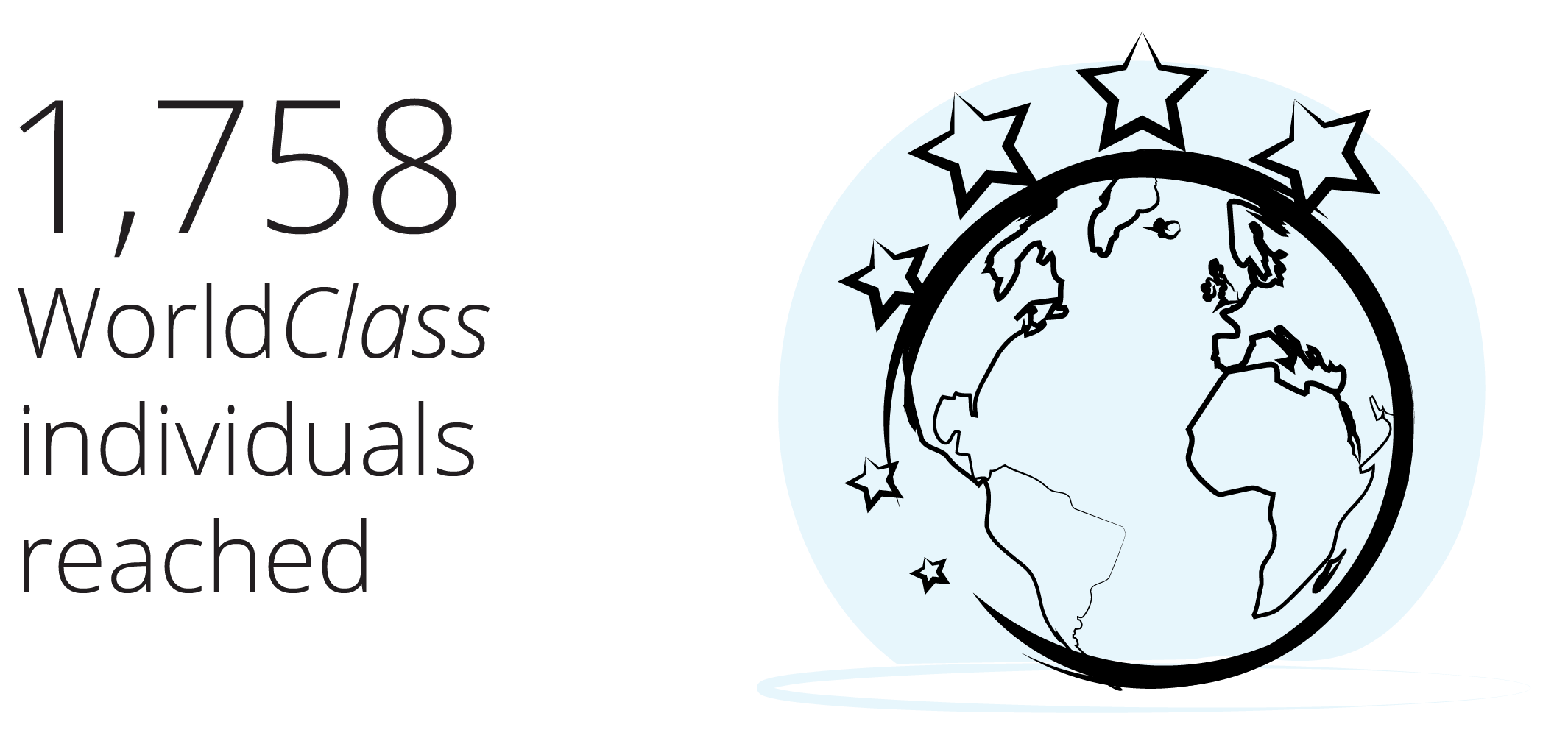 1,758
WorldClass individuals reached