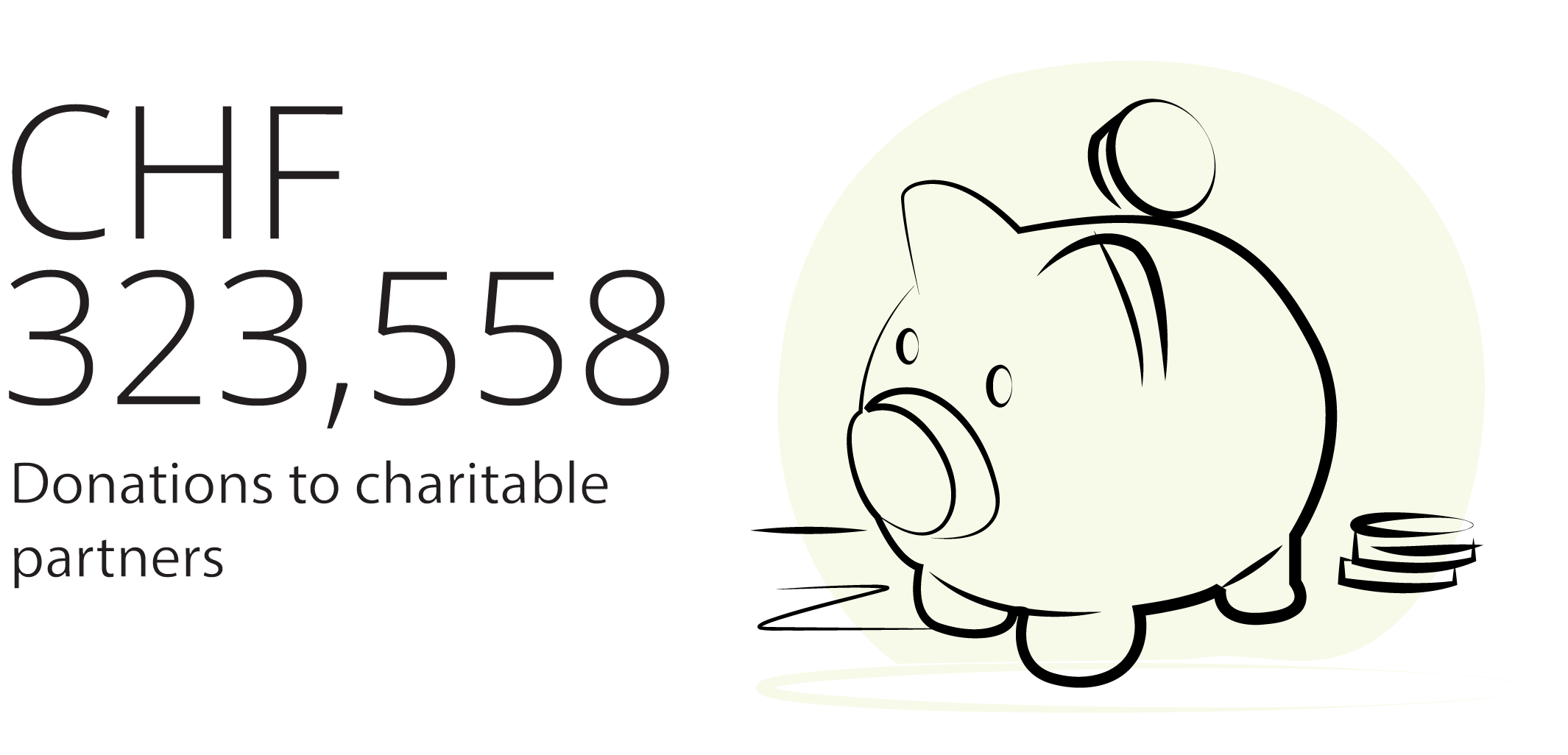 CHF
323,558

Donations to charitable partners