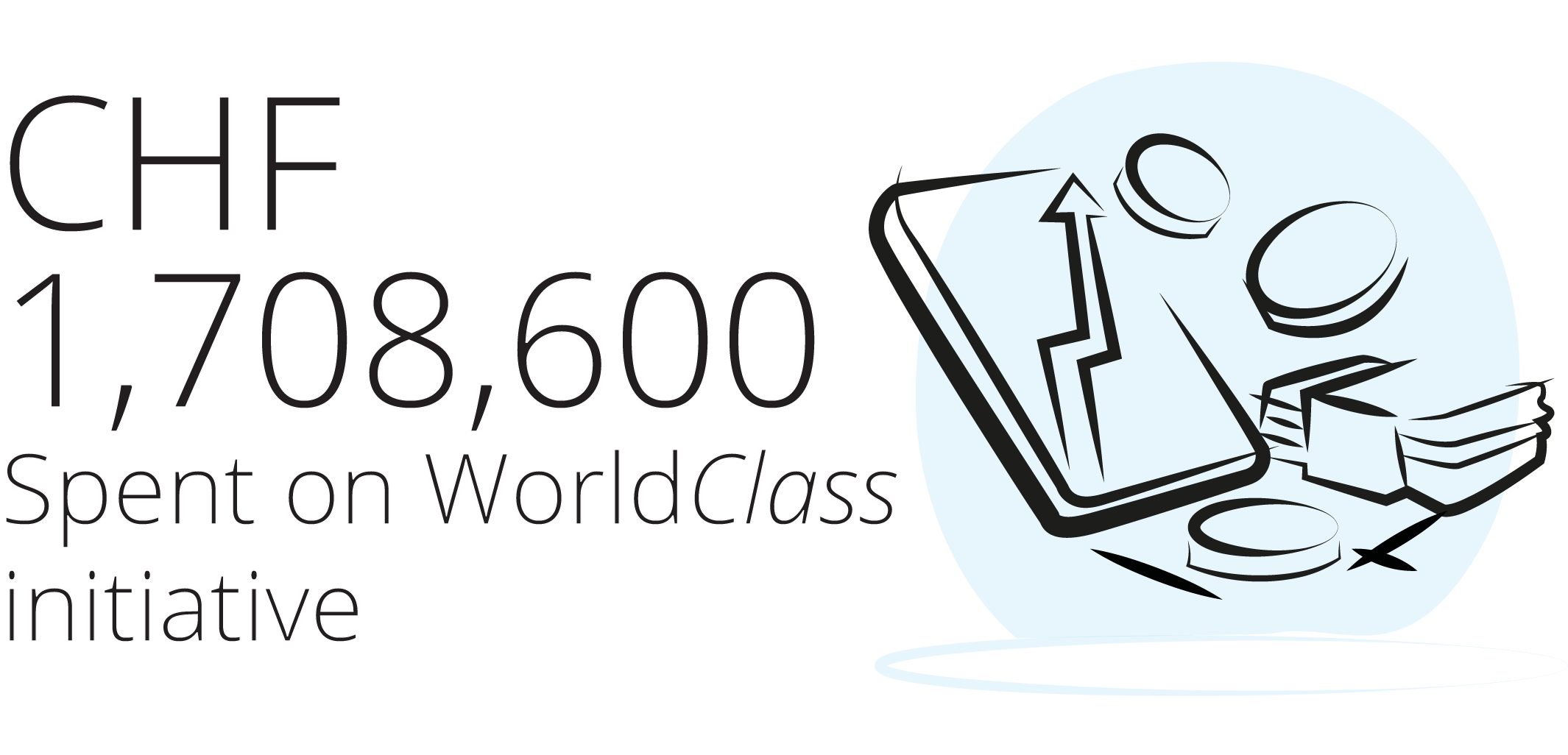 CHF 1,708,600
Spent on WorldClass initiative