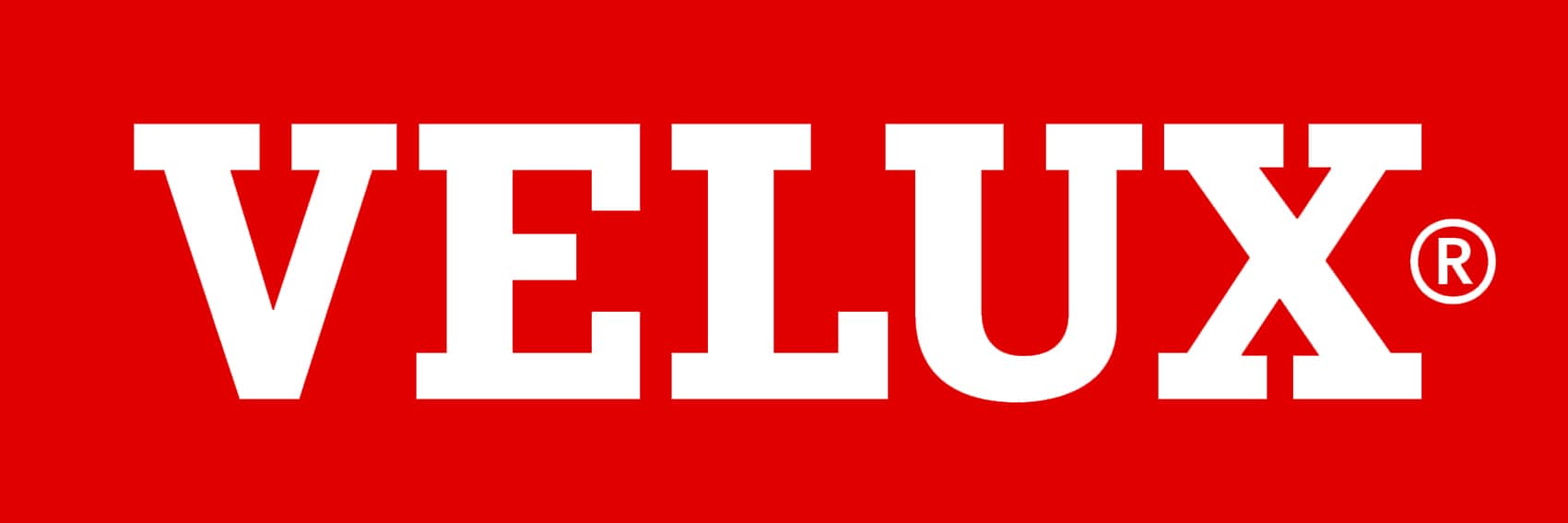 VELUX®