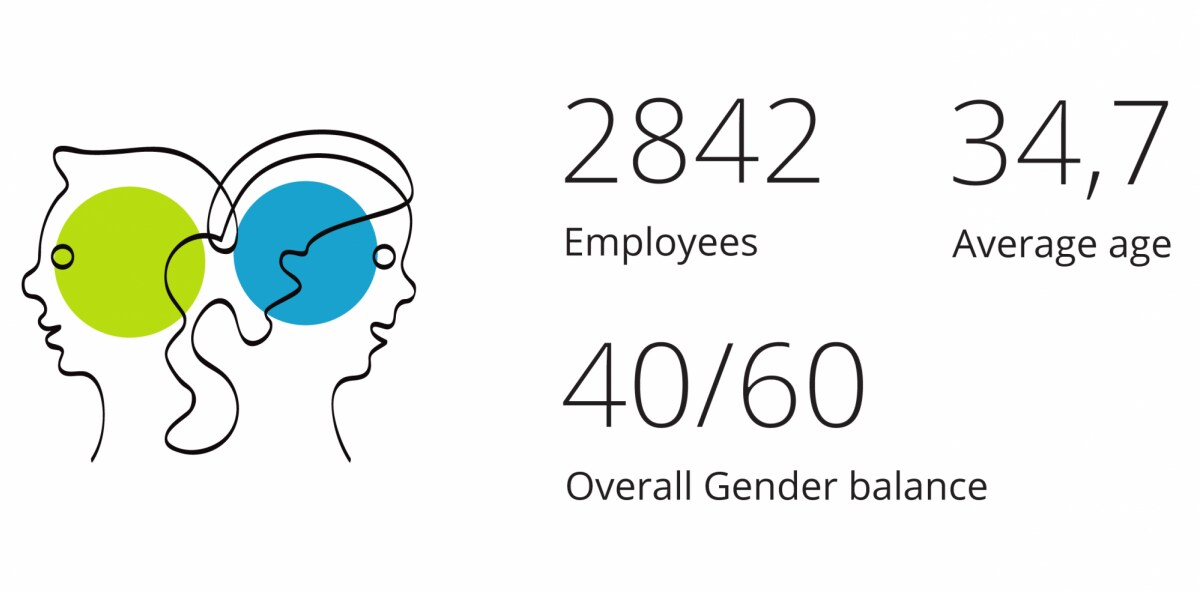 2842
Employees

34,7
Average age

40/60
Overall Gender balance