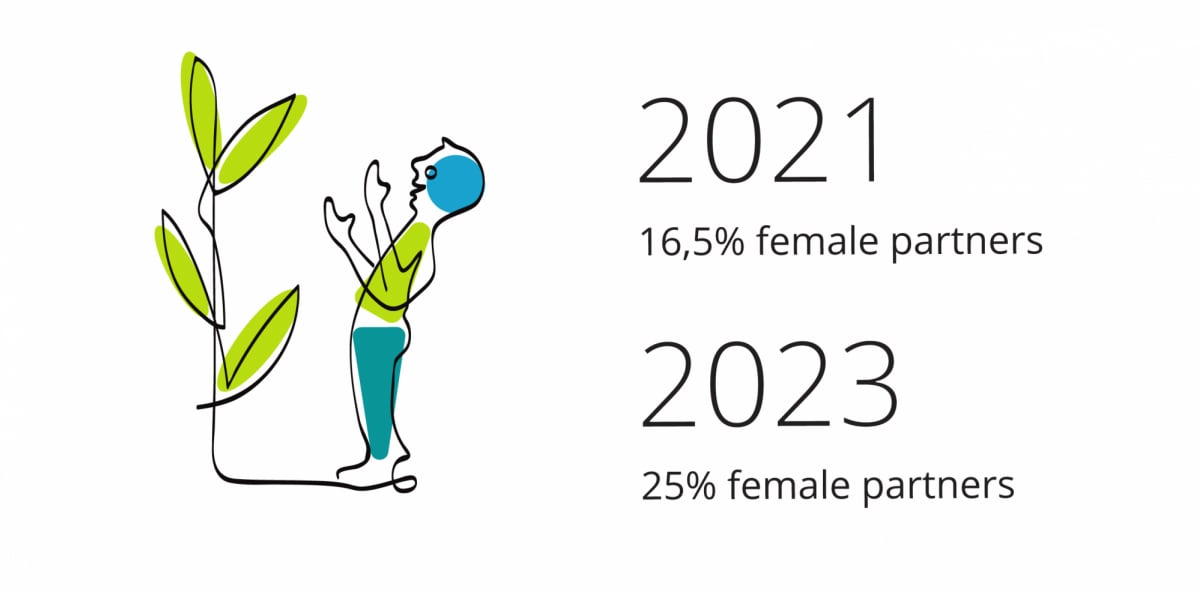 2021
16,5% female partners

2023
25% female partners