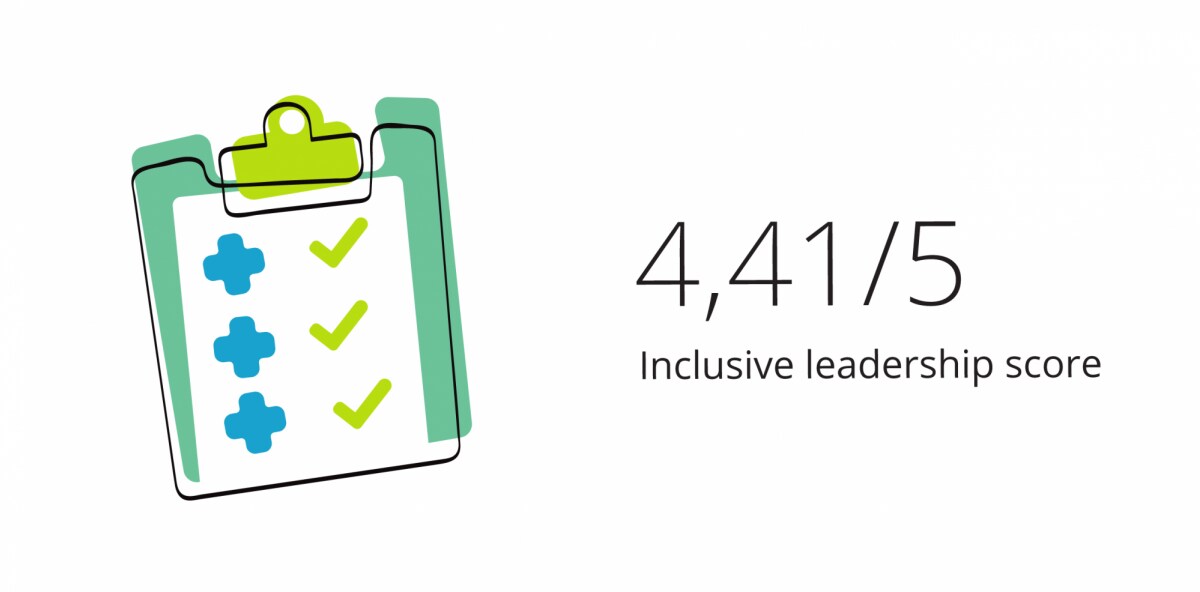 4,41/5

Inclusive leadership score