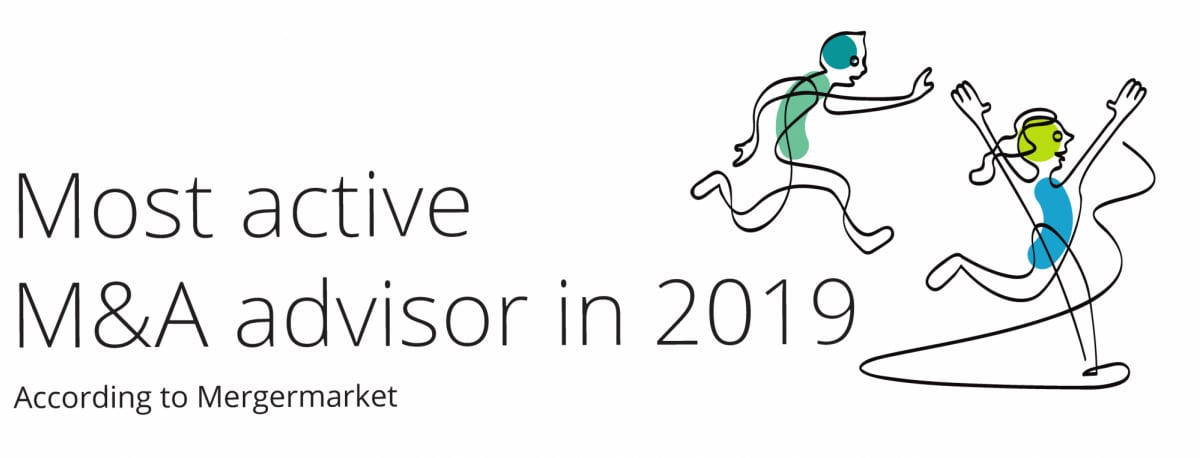 Most active
M&A advisor in 2019

According to Mergermarket