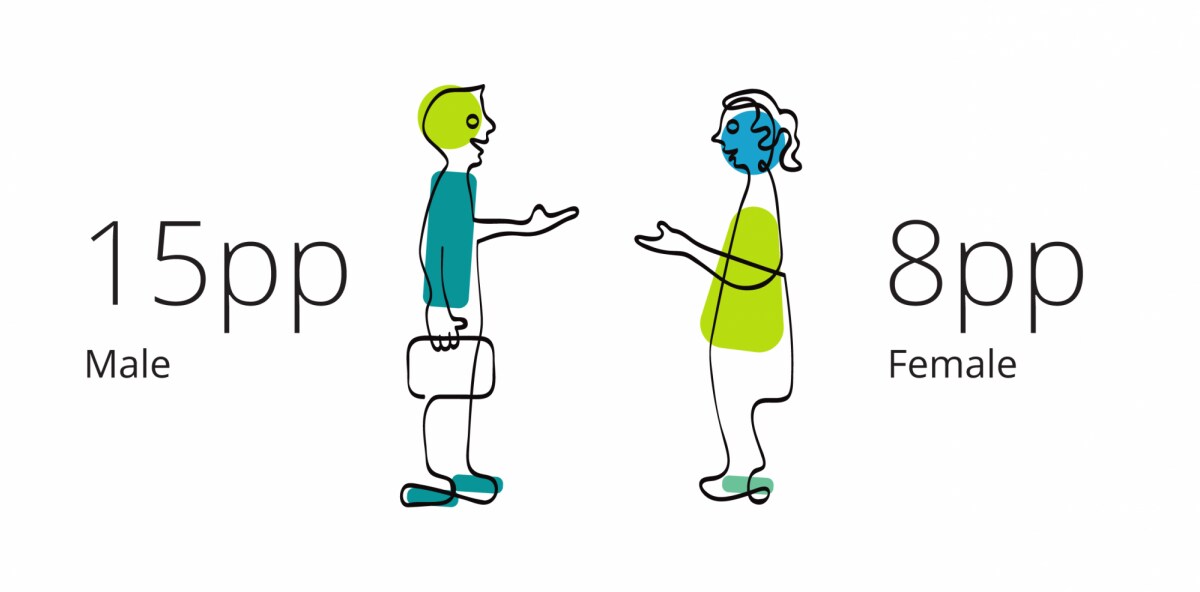 15pp
Male

8pp
Female