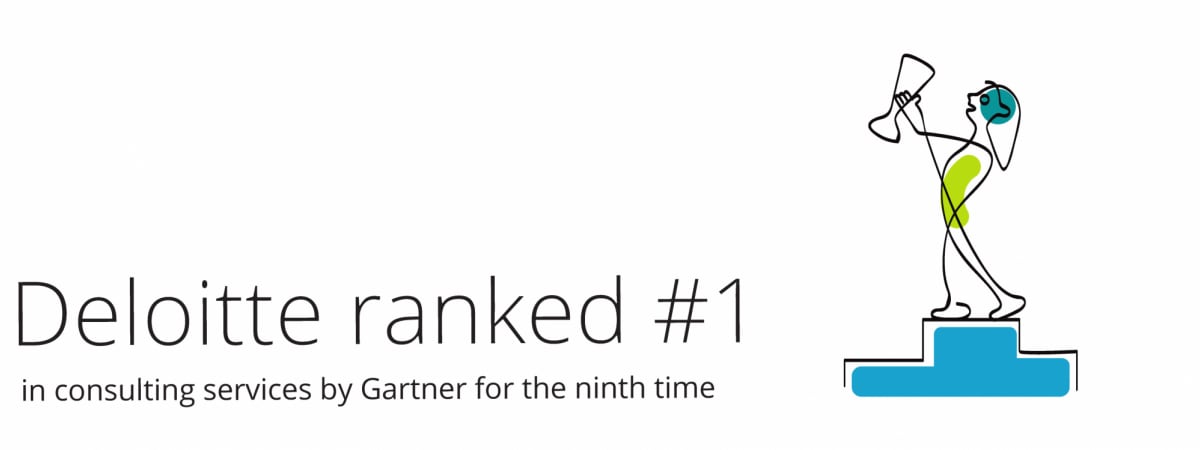 Deloitte ranked #1

in consulting services by Gartner for the ninth time