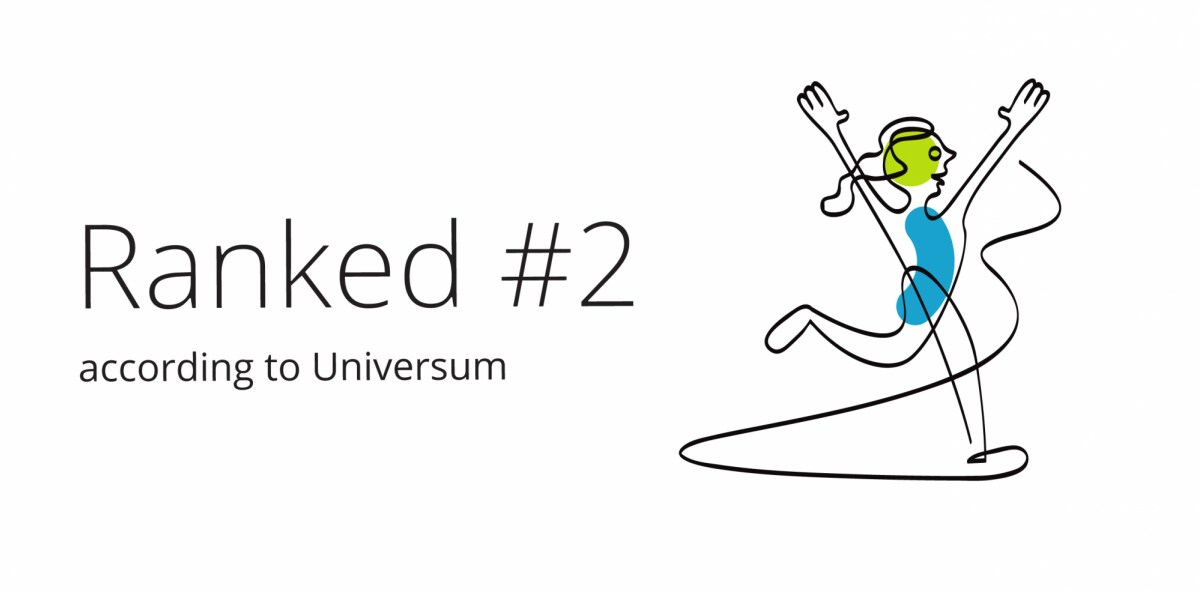 Ranked #2

according to Universum