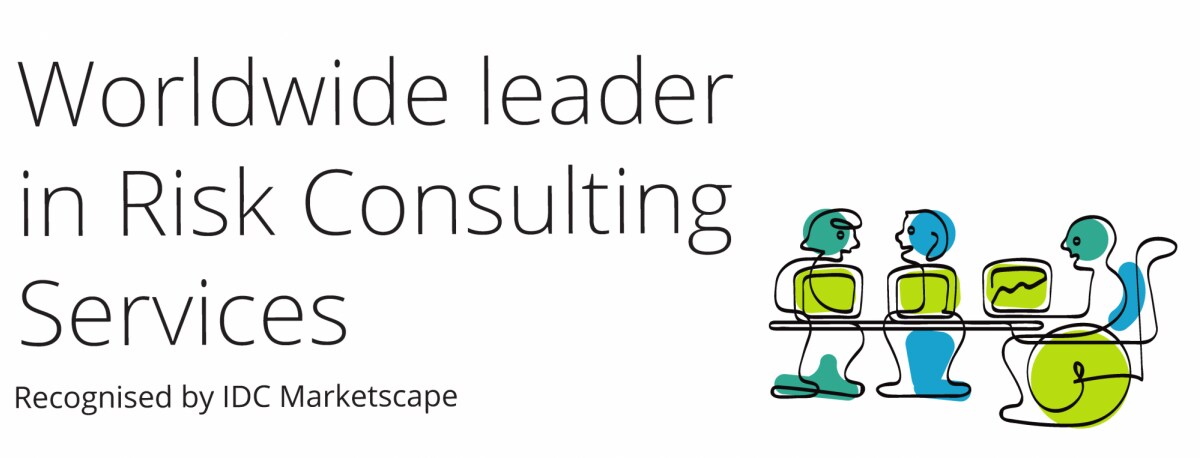 Worldwide leader in Risk Consulting Services

Recognised by IDC Marketscape