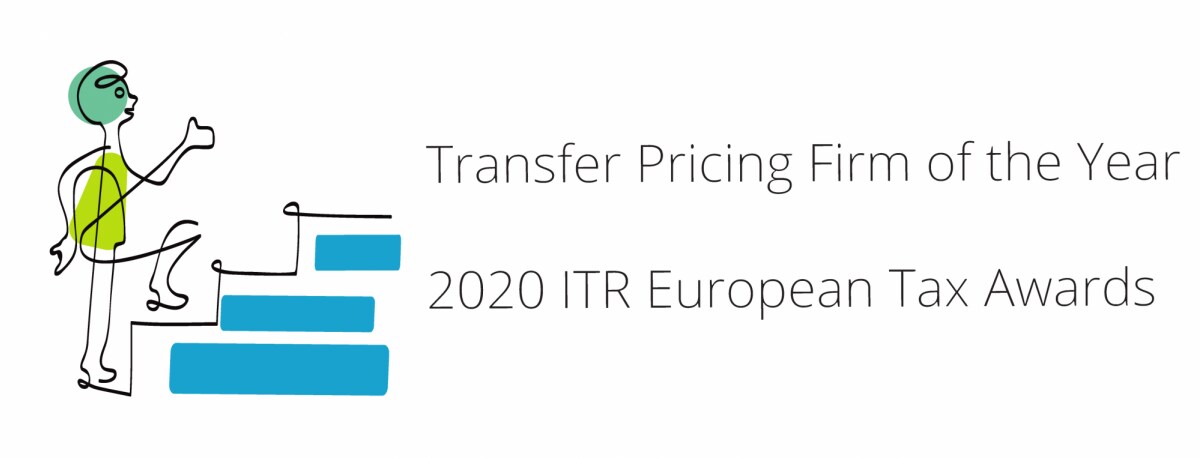 Transfer Pricing Firm of the Year

2020 ITR European Tax Awards