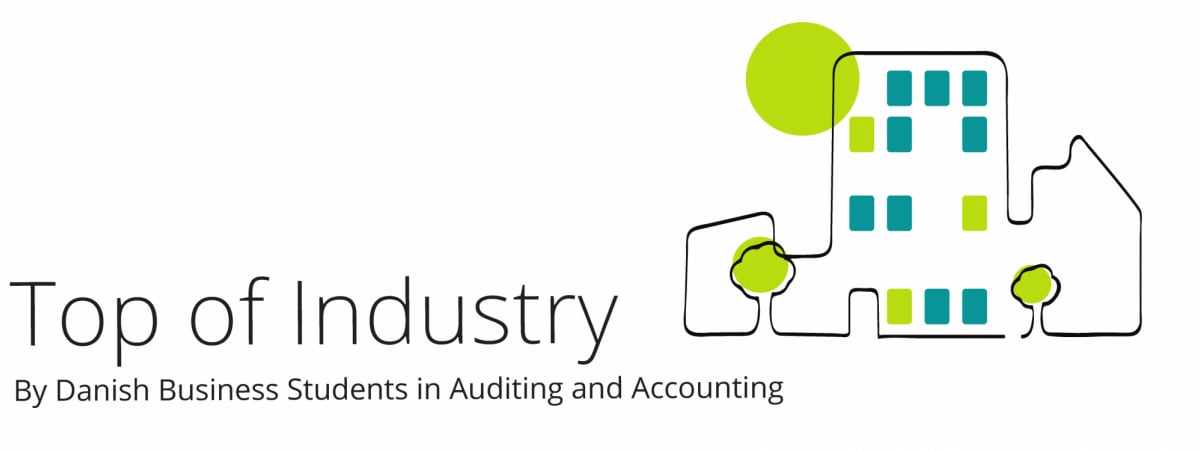 Top of Industry

By Danish Business Students in Auditing and Accounting