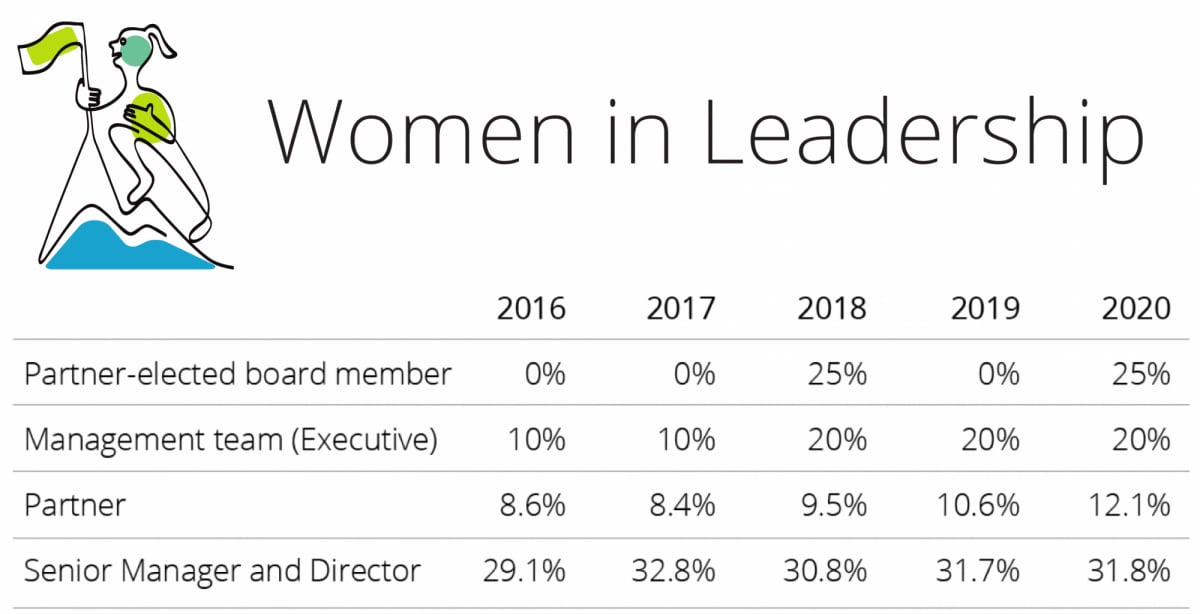 Women in Leadership

| | 2016 | 2017 | 2018 | 2019 | 2020 |
|---|---|---|---|---|---|
| Partner-elected board member | 0% | 0% | 25% | 0% | 25% |
| Management team (Executive) | 10% | 10% | 20% | 20% | 20% |
| Partner | 8.6% | 8.4% | 9.5% | 10.6% | 12.1% |
| Senior Manager and Director | 29.1% | 32.8% | 30.8% | 31.7% | 31.8% |