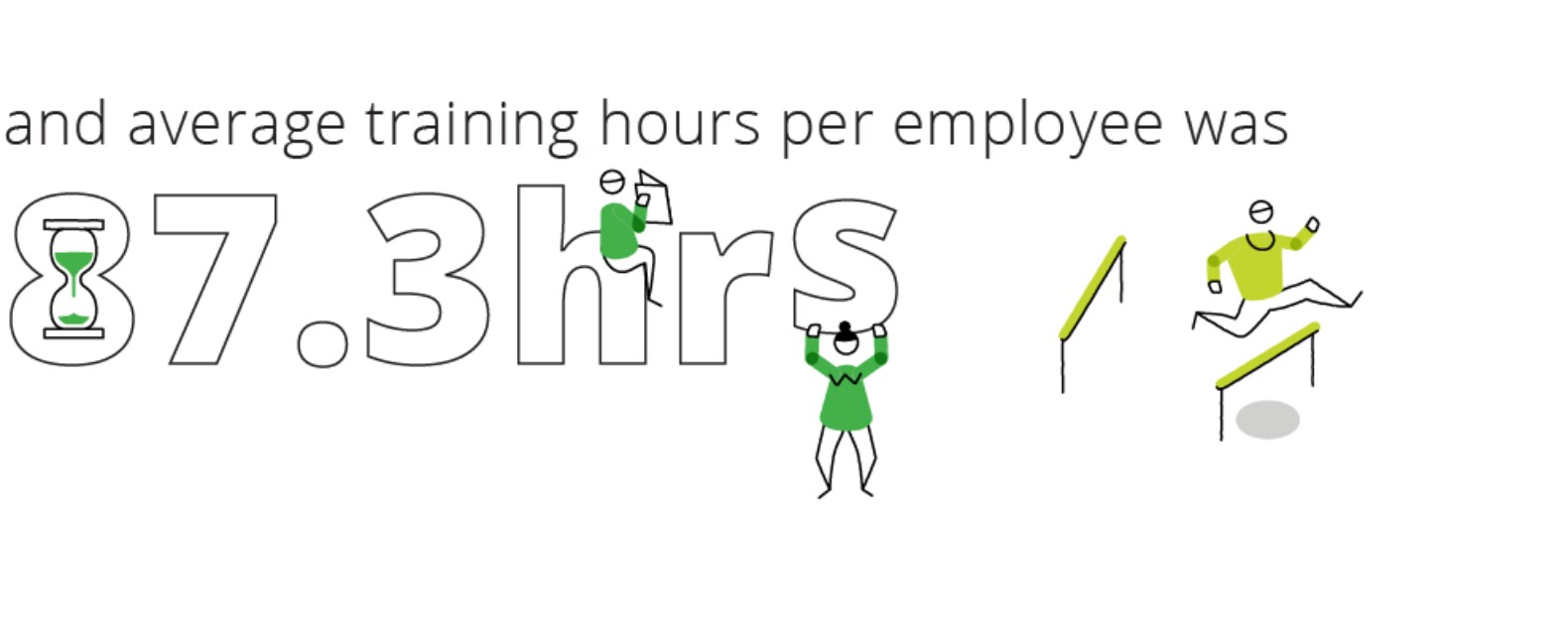 and average training hours per employee was

87.3hrs