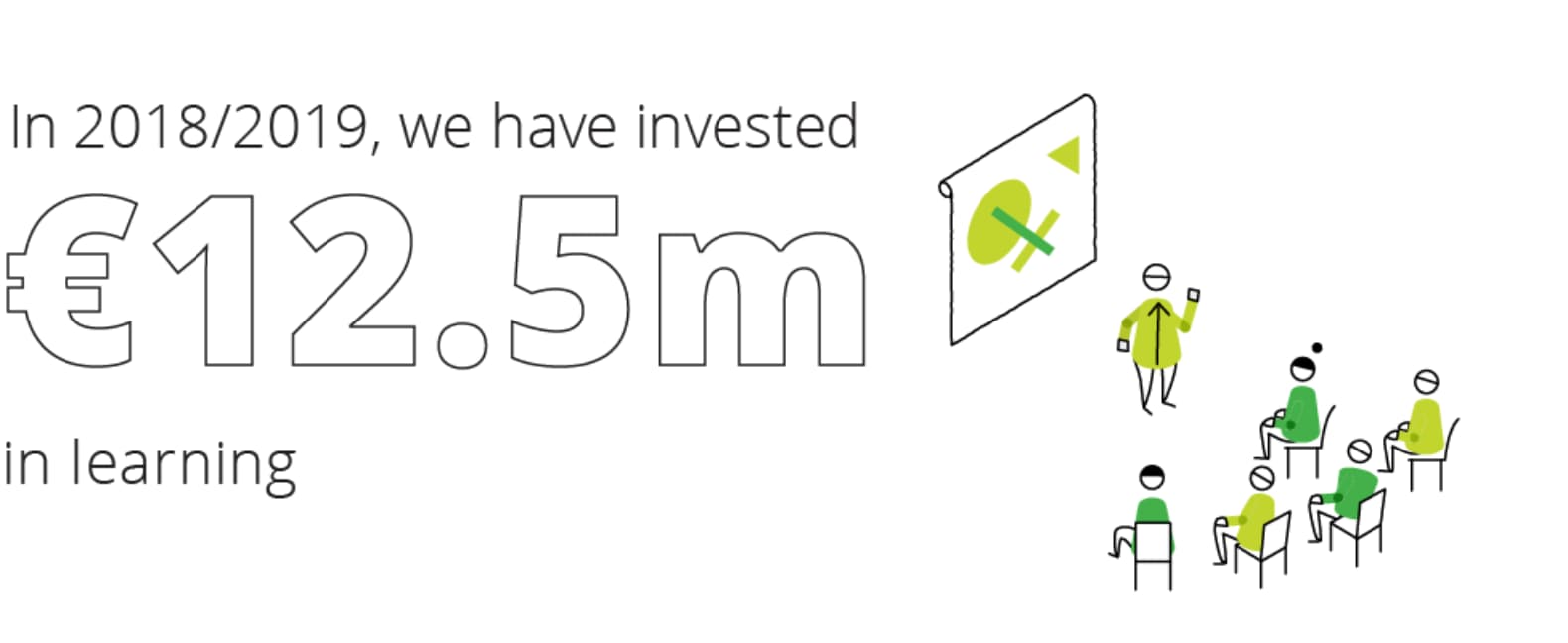 In 2018/2019, we have invested

€12.5m

in learning