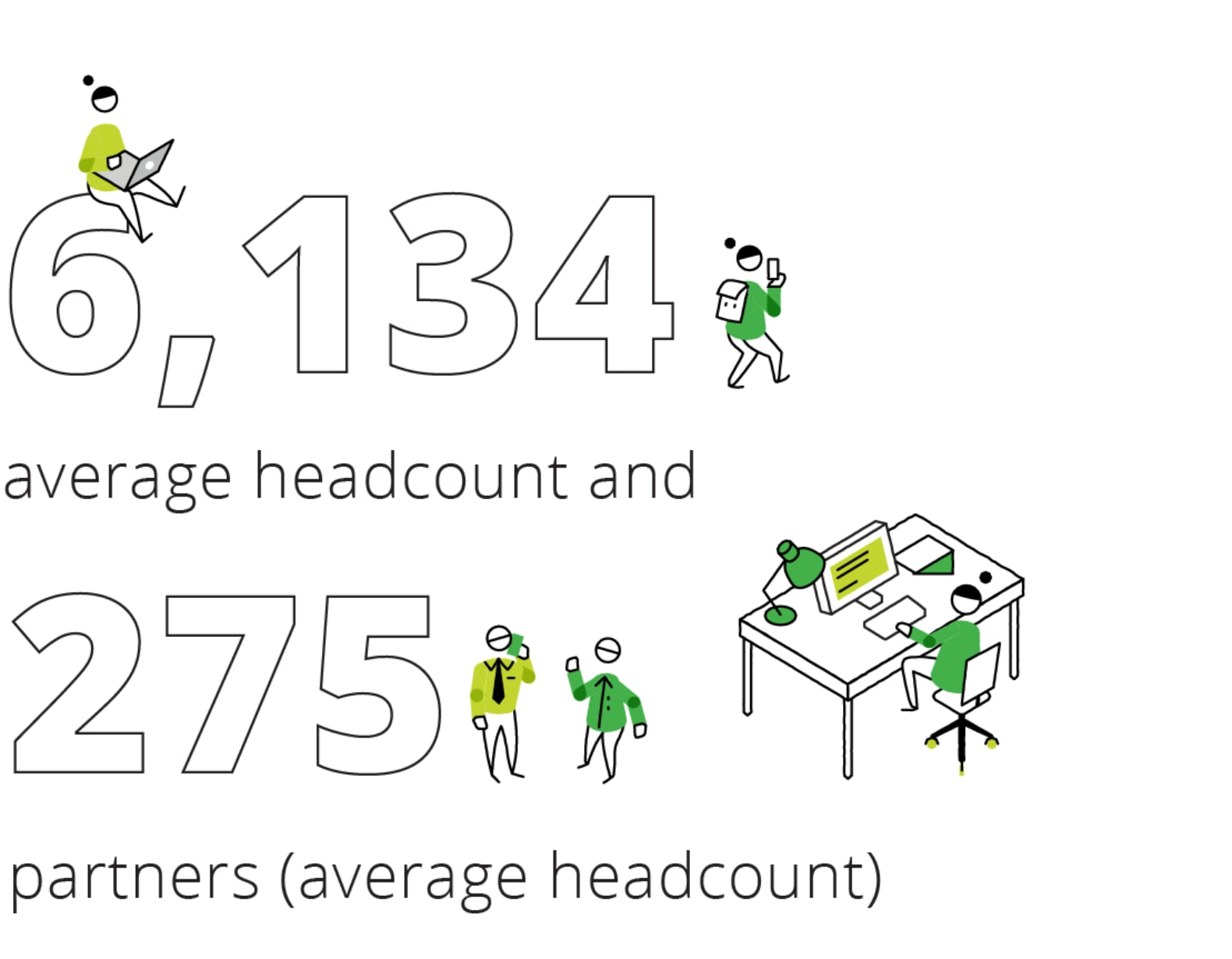 6,134

average headcount and

275

partners (average headcount)