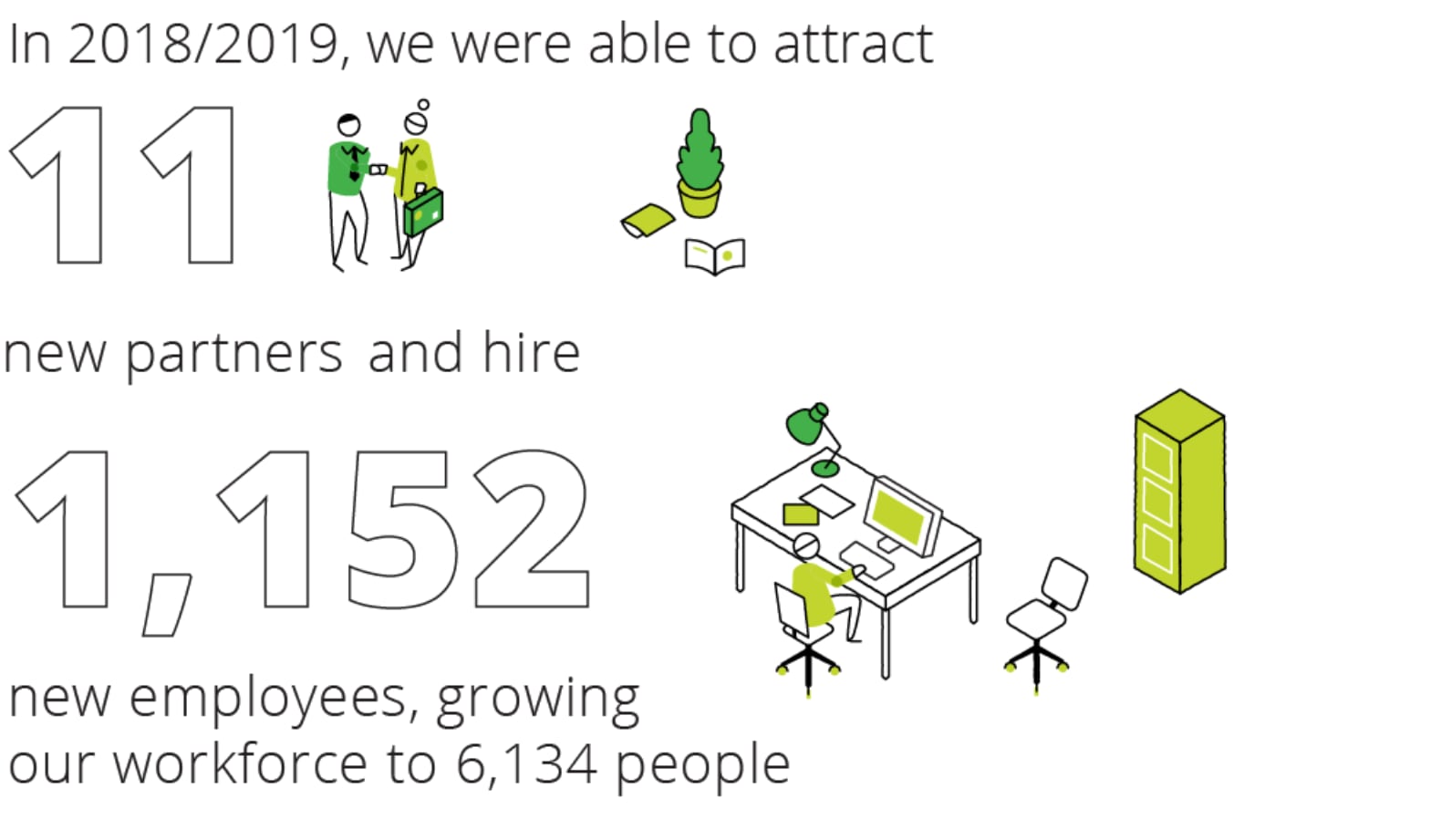 In 2018/2019, we were able to attract

11

new partners and hire

1,152

new employees, growing our workforce to 6,134 people