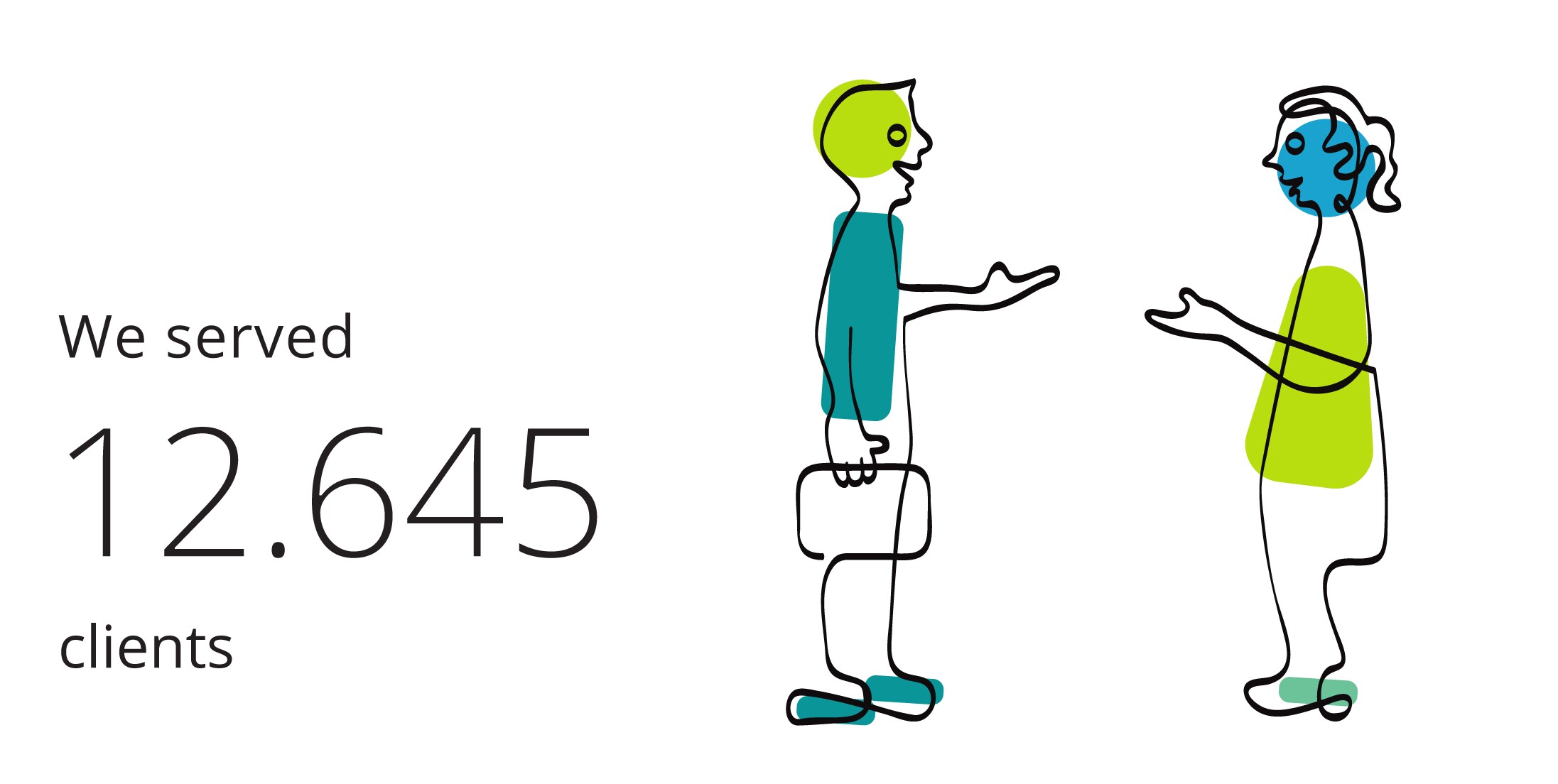 We served

12.645

clients