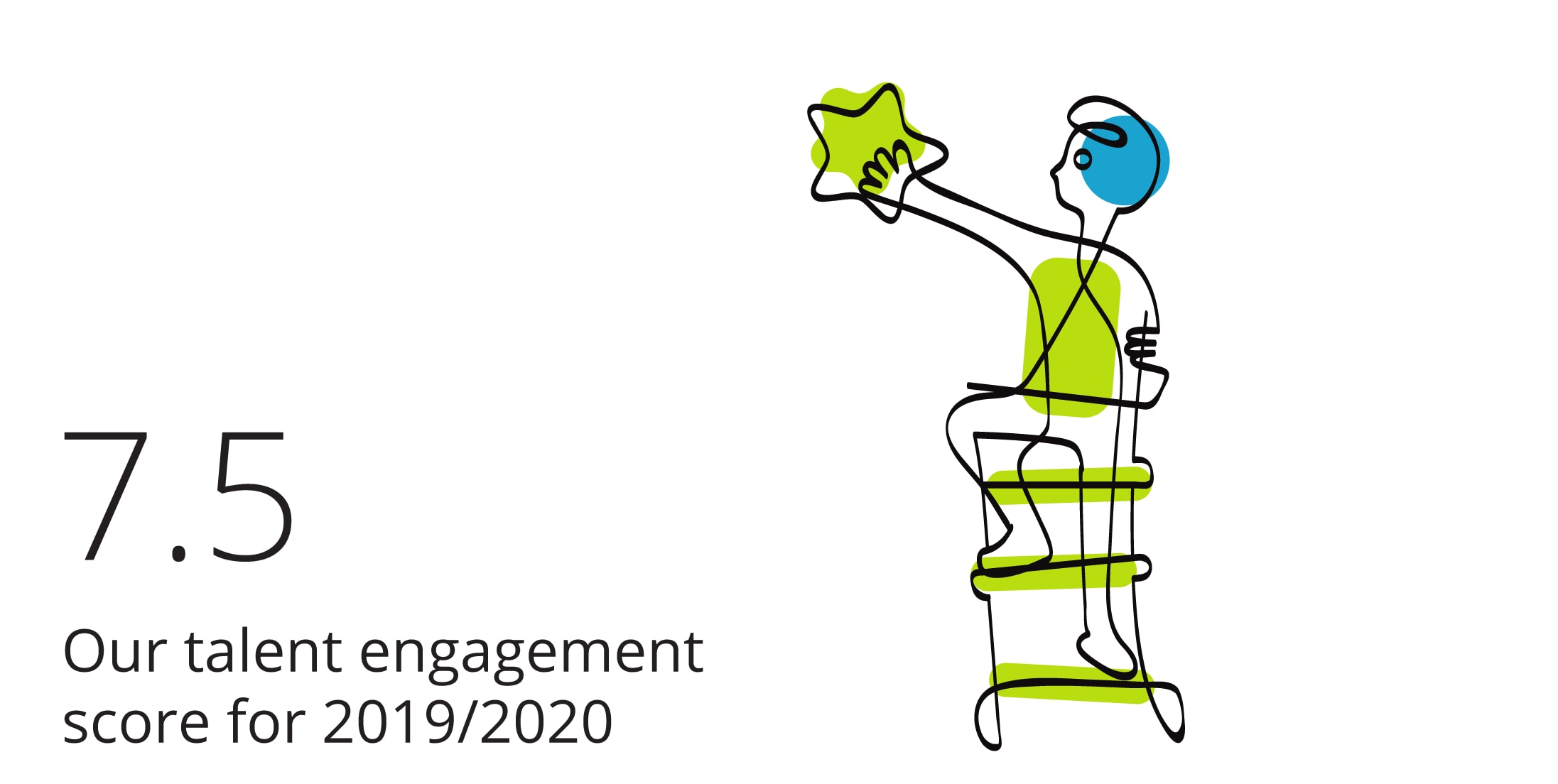 7.5

Our talent engagement score for 2019/2020