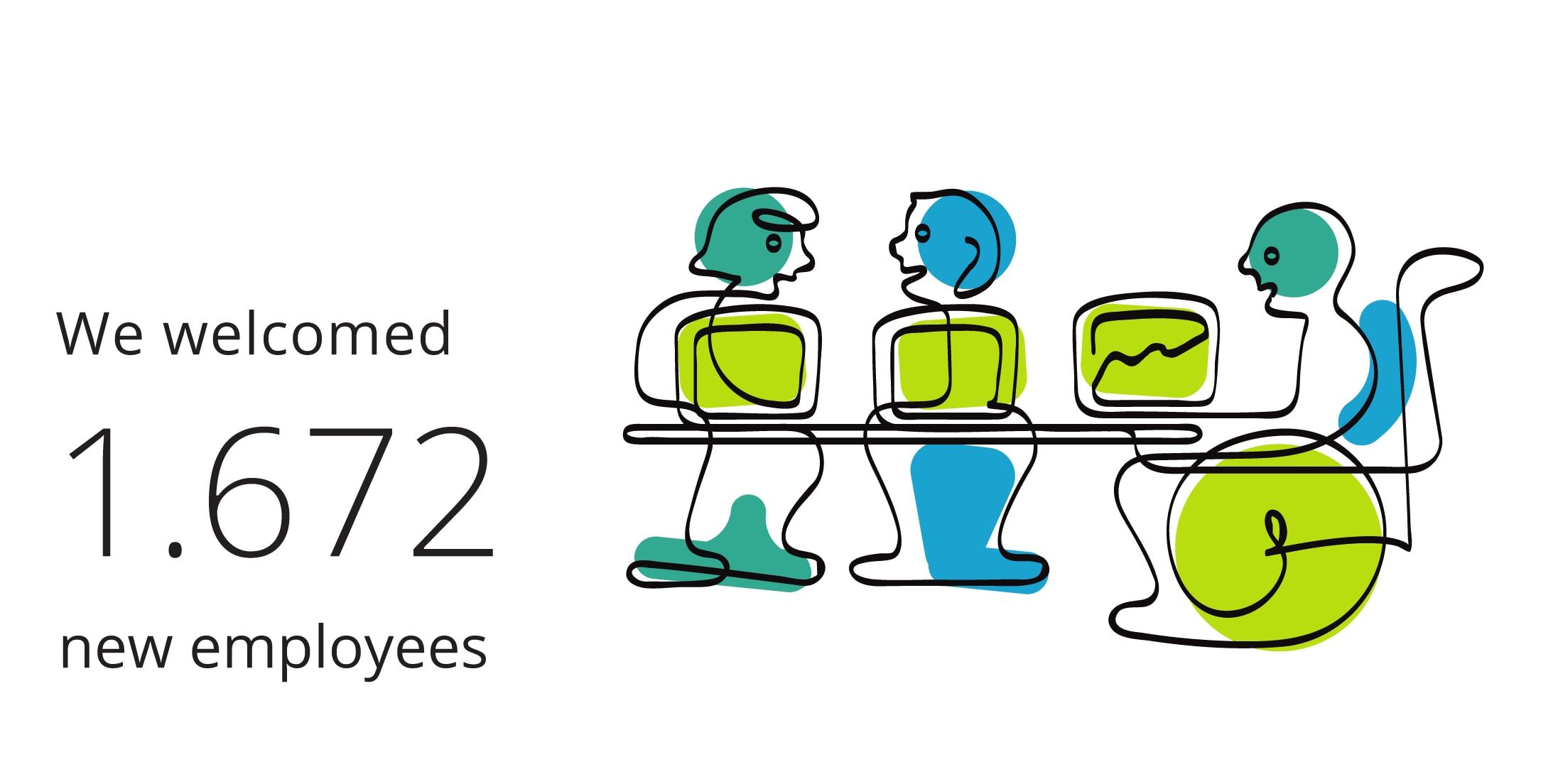 We welcomed

1.672

new employees