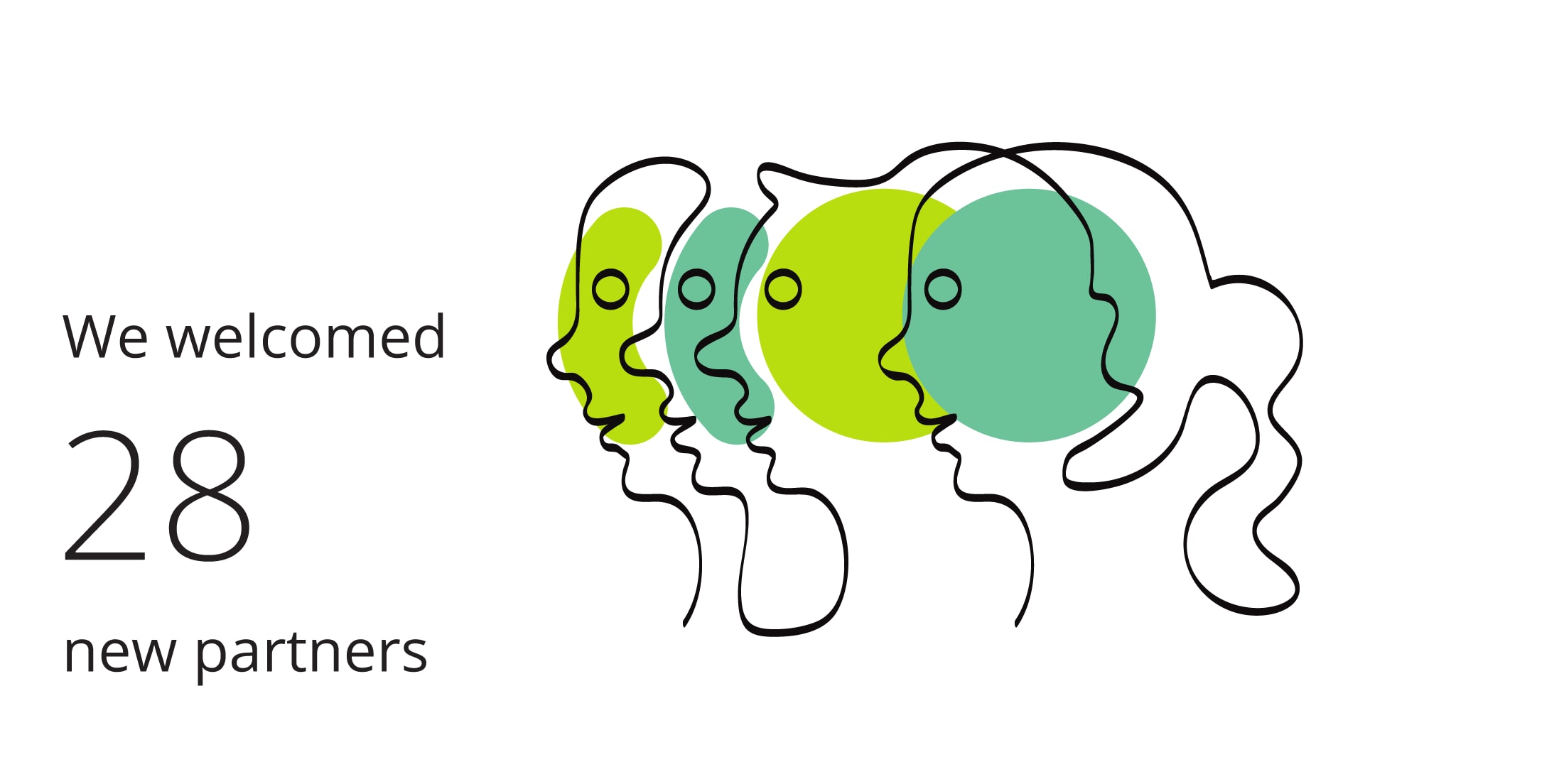 We welcomed

28

new partners