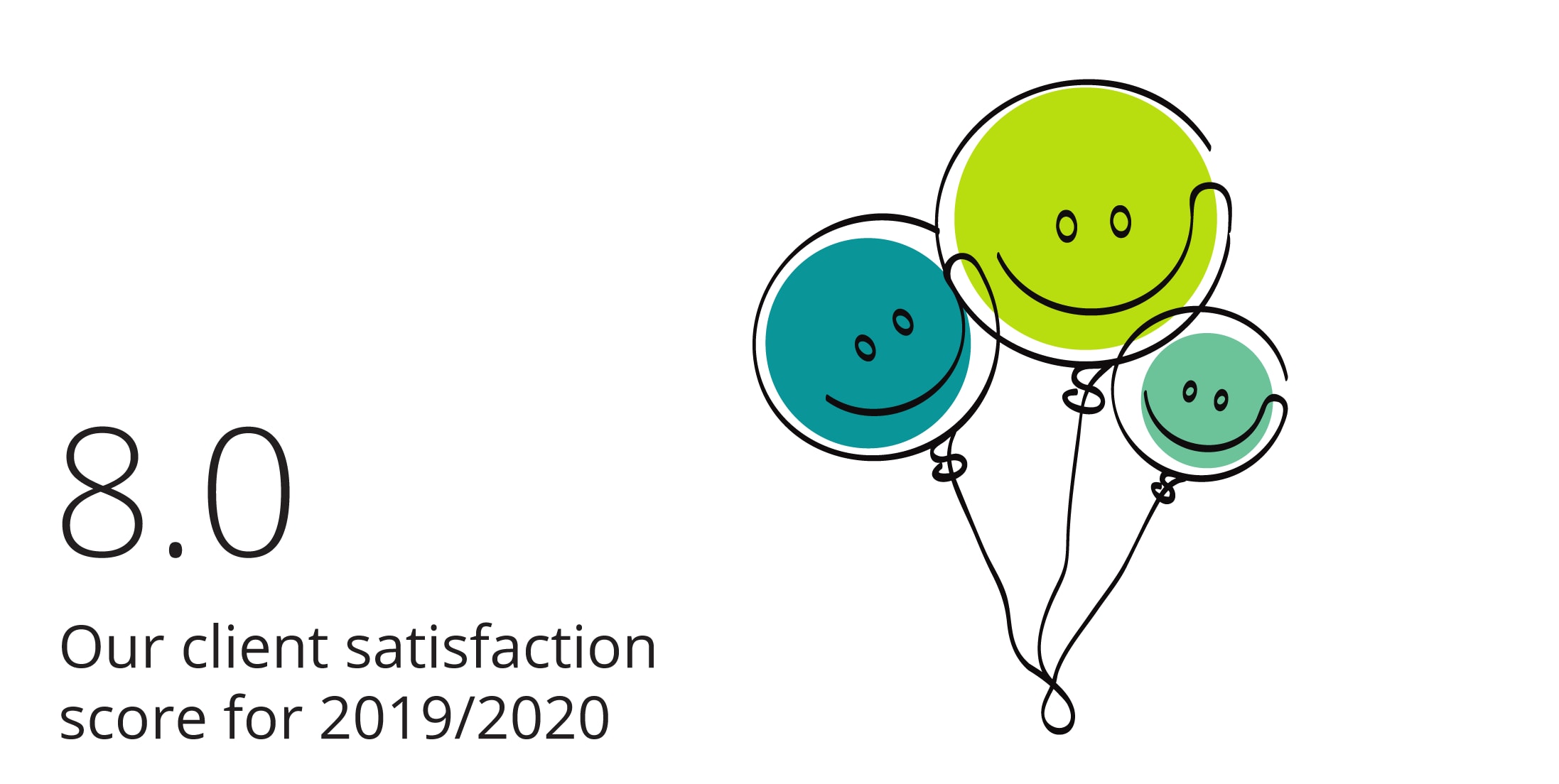 8.0

Our client satisfaction score for 2019/2020