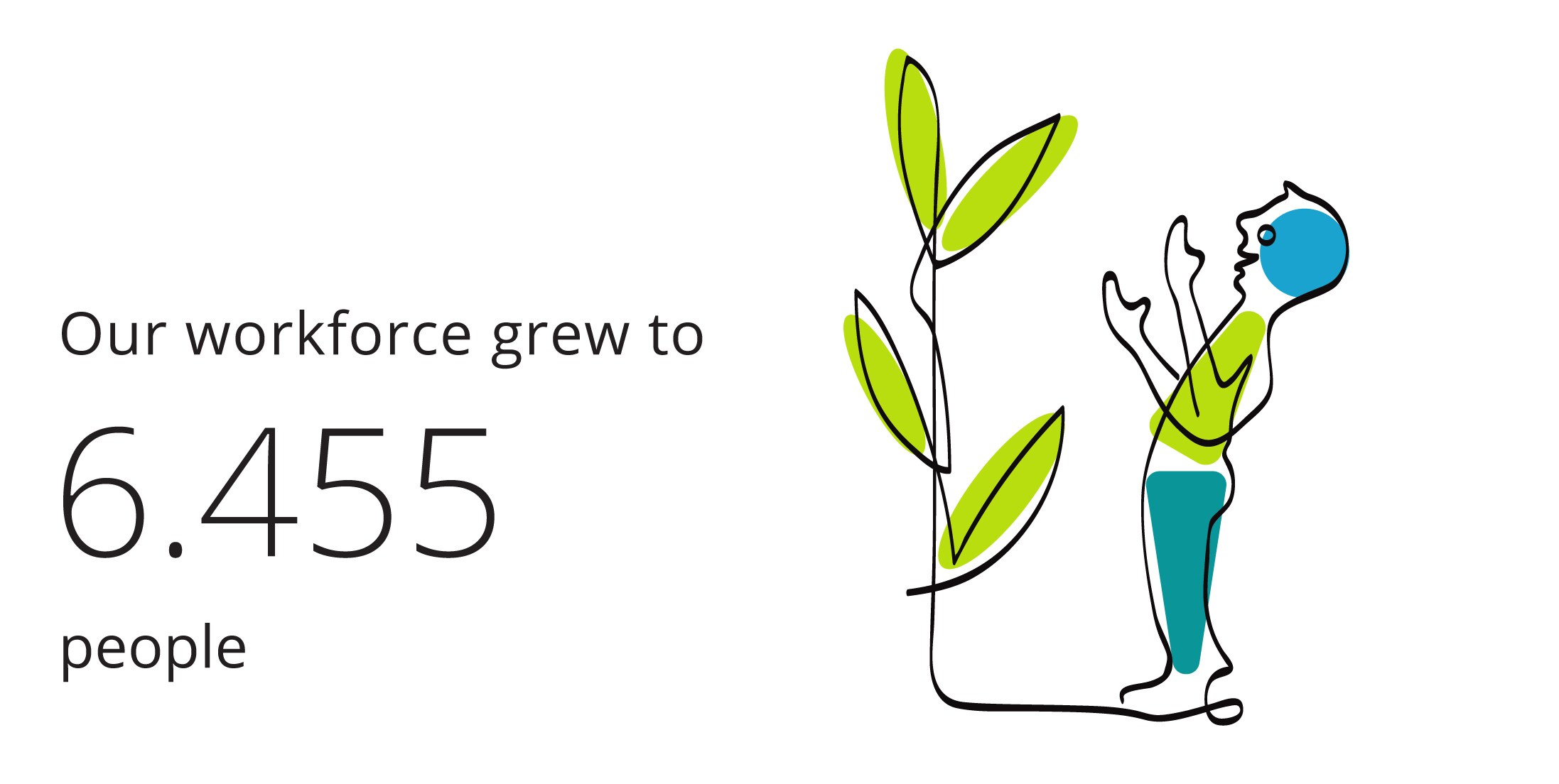 Our workforce grew to

6.455

people