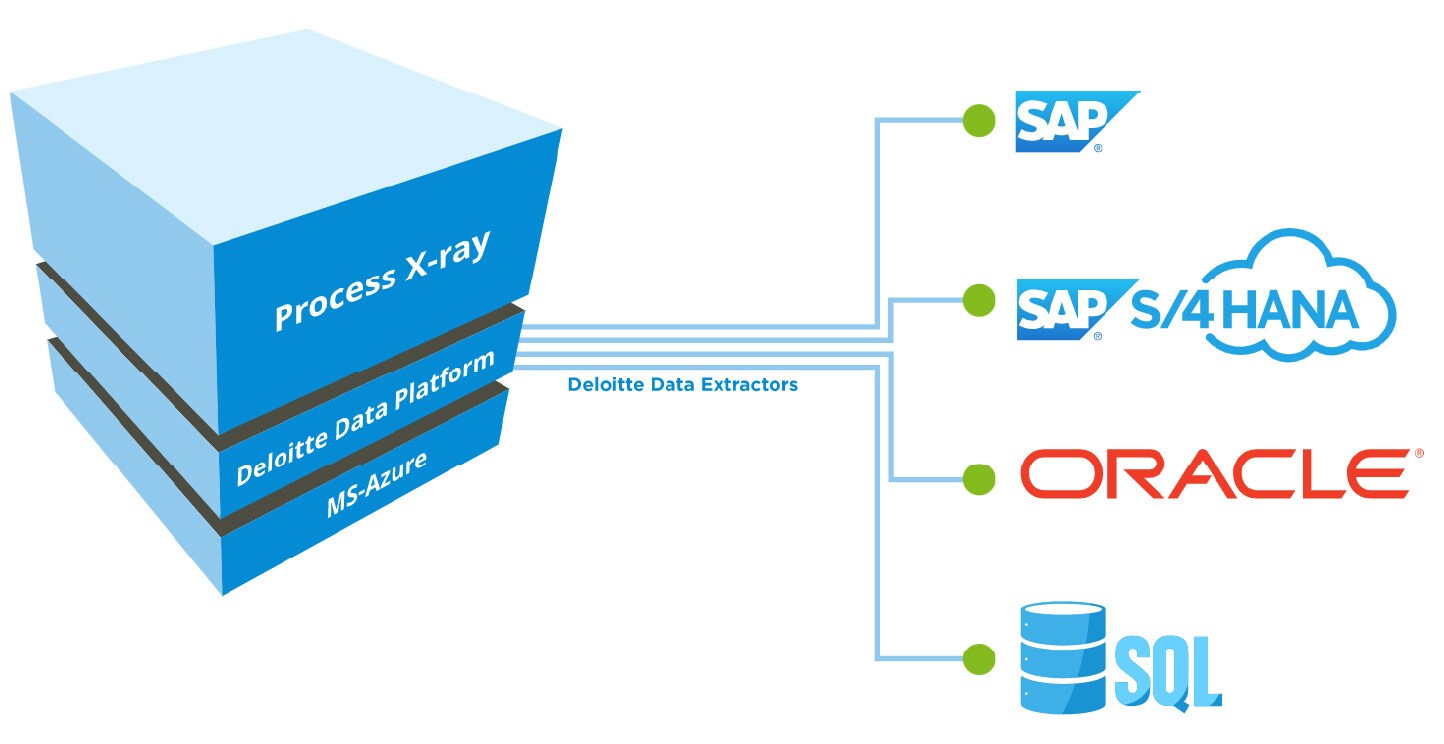 Process X-ray
Deloitte Data Platform
MS-Azure
Deloitte Data Extractors
SAP®
SAP® S/4HANA
ORACLE®
SQL