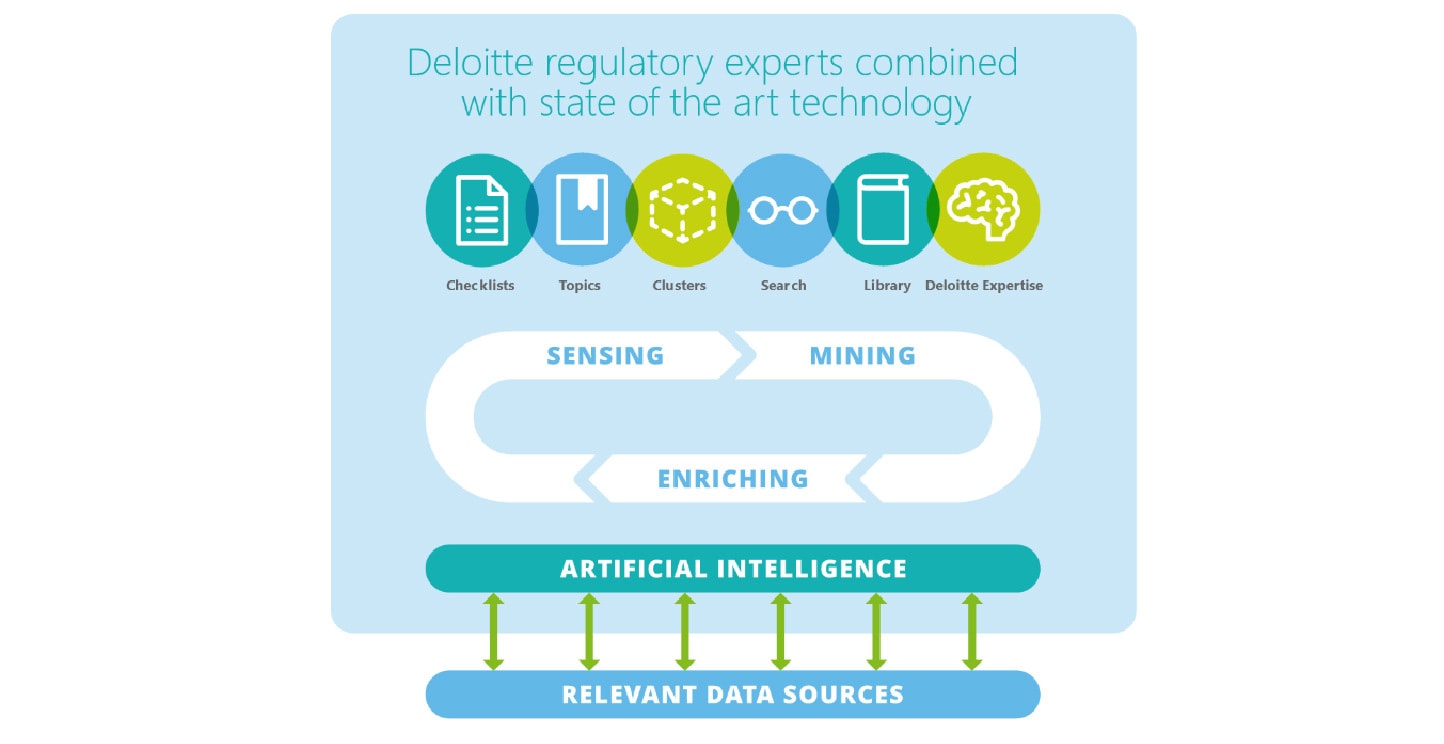 Deloitte regulatory experts combined with state of the art technology

Checklists
Topics
Clusters
Search
Library
Deloitte Expertise

SENSING
MINING
ENRICHING

ARTIFICIAL INTELLIGENCE

RELEVANT DATA SOURCES