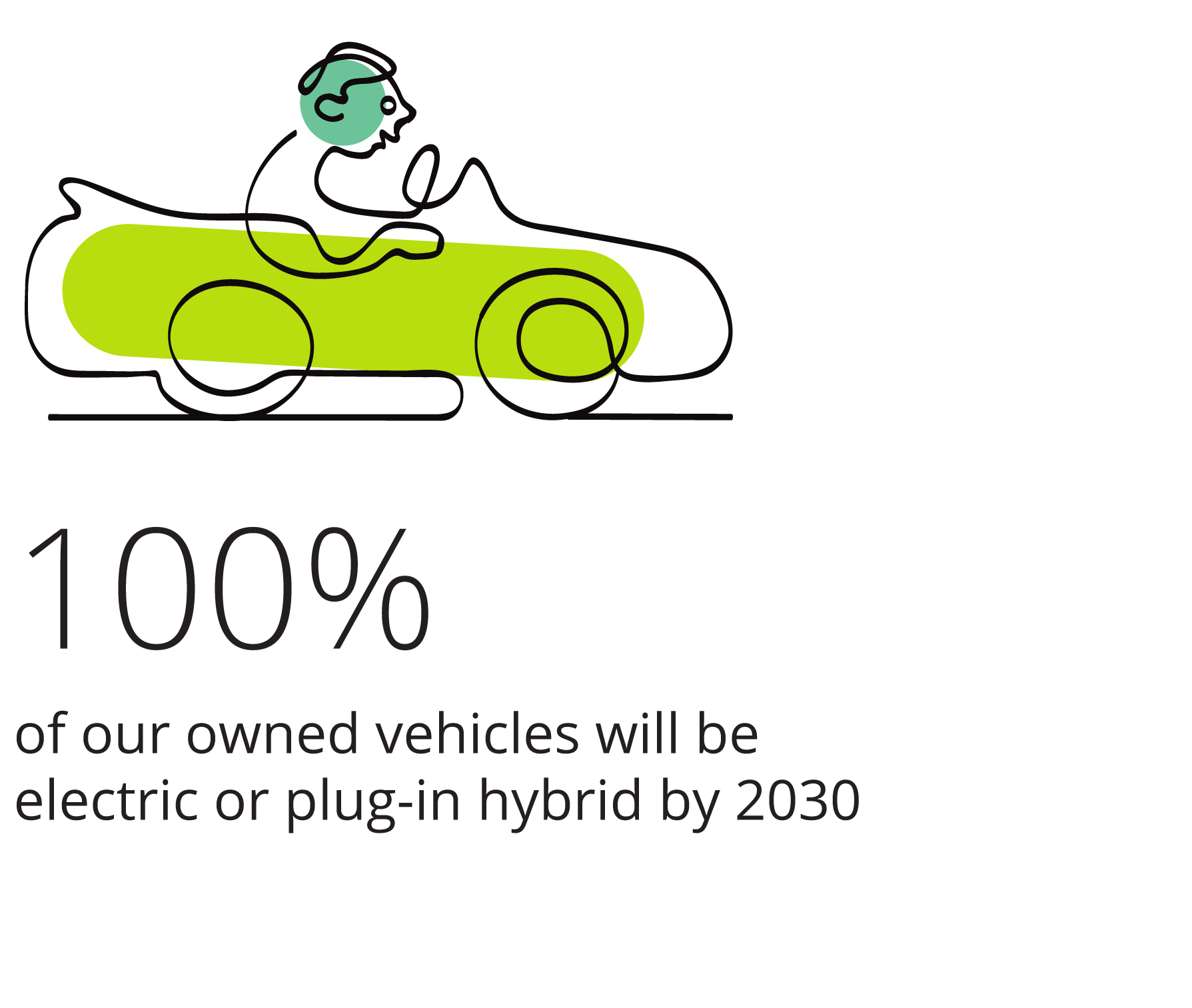 100%

of our owned vehicles will be electric or plug-in hybrid by 2030