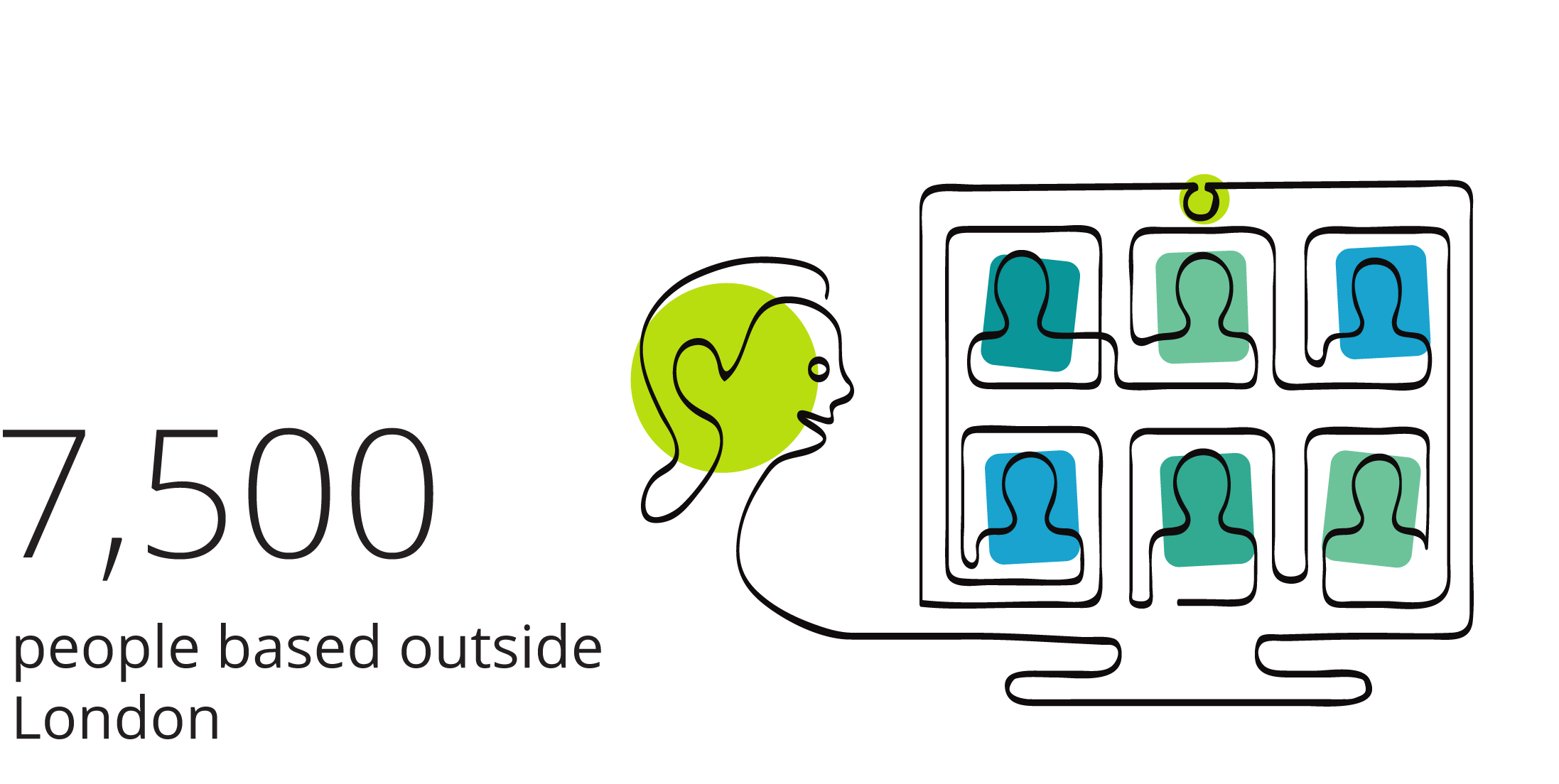 7,500

people based outside London