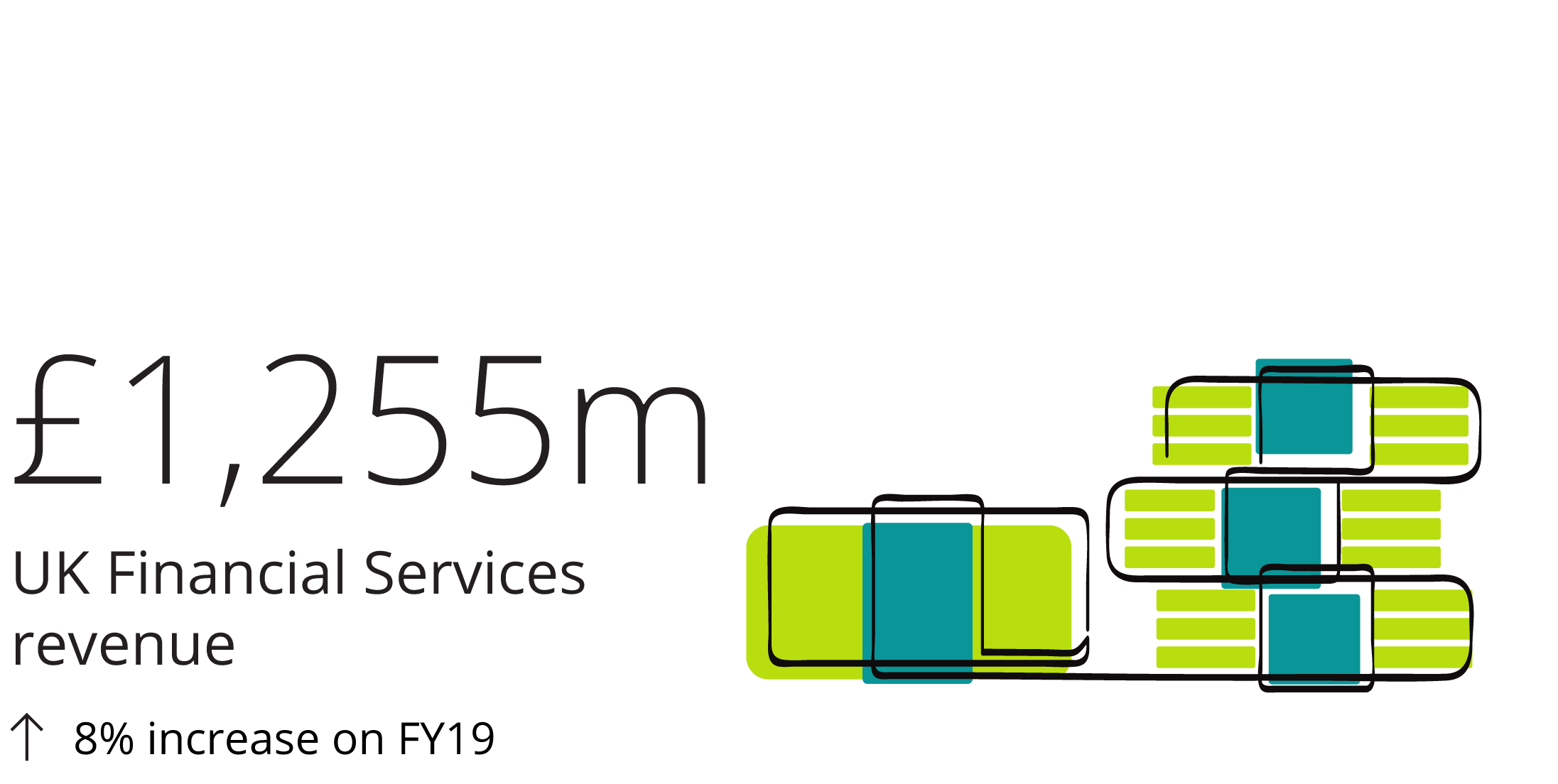 £1,255m

UK Financial Services revenue

↑ 8% increase on FY19