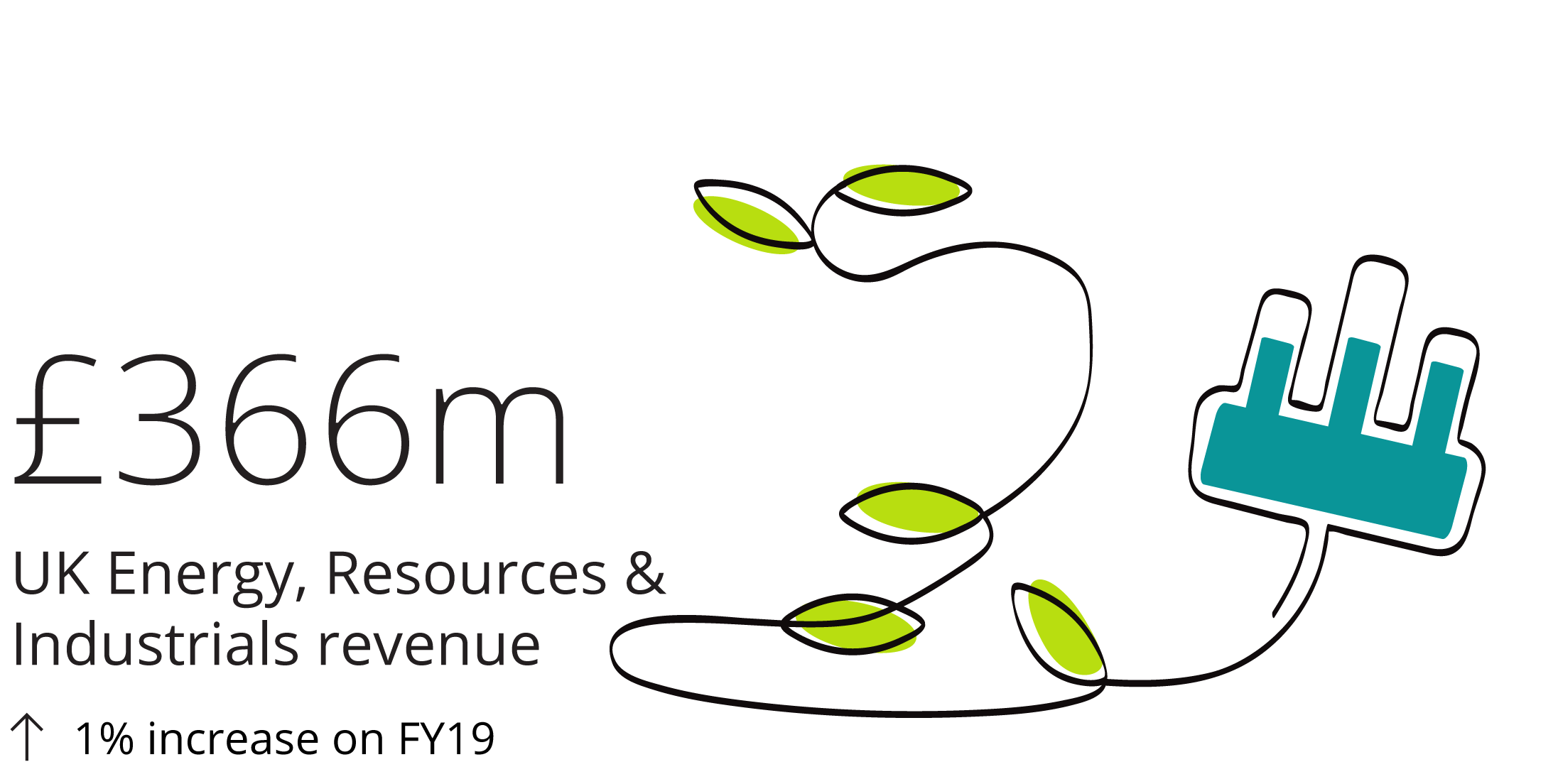 £366m

UK Energy, Resources & Industrials revenue

↑ 1% increase on FY19