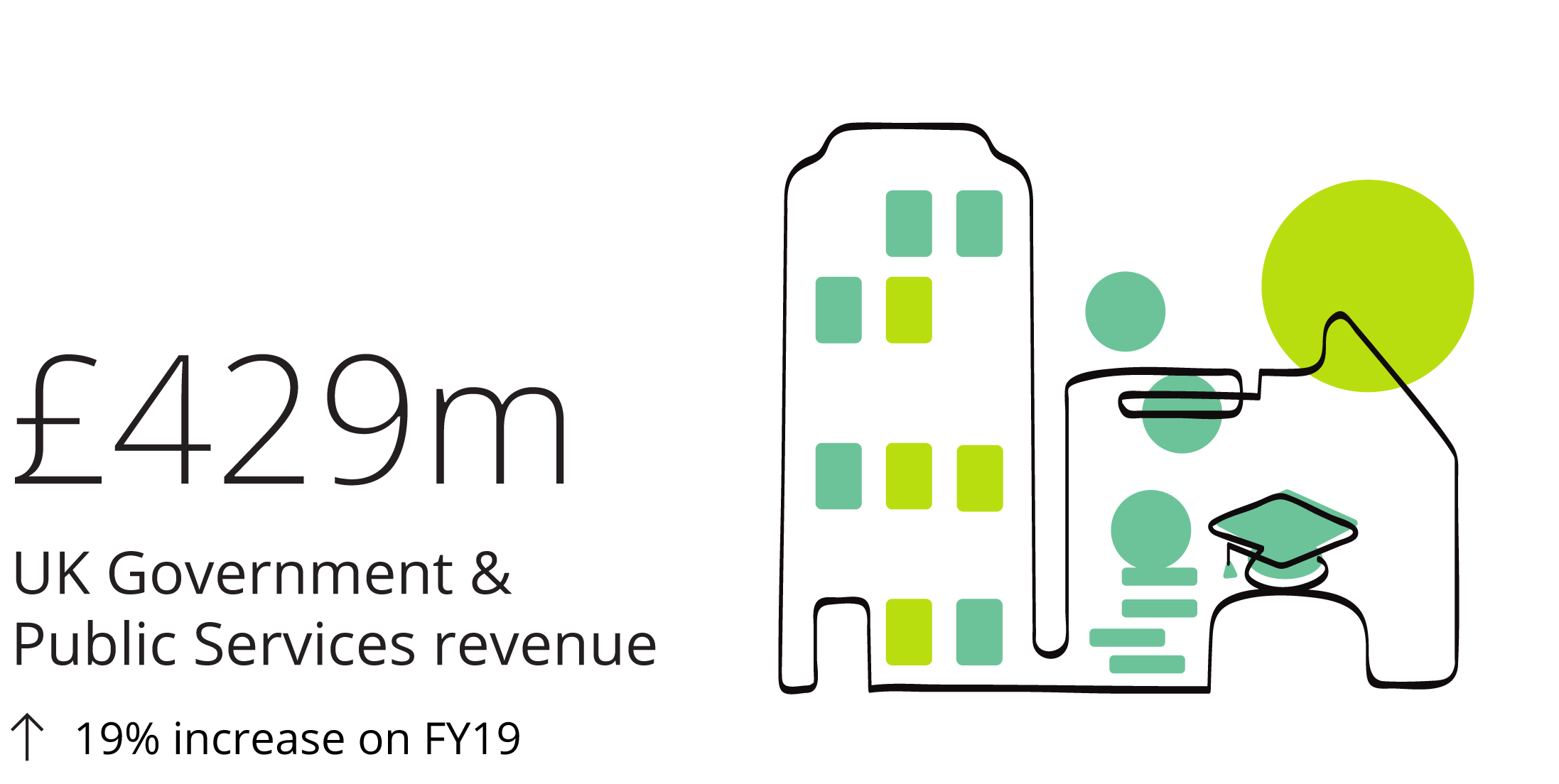 £429m

UK Government & Public Services revenue

↑ 19% increase on FY19